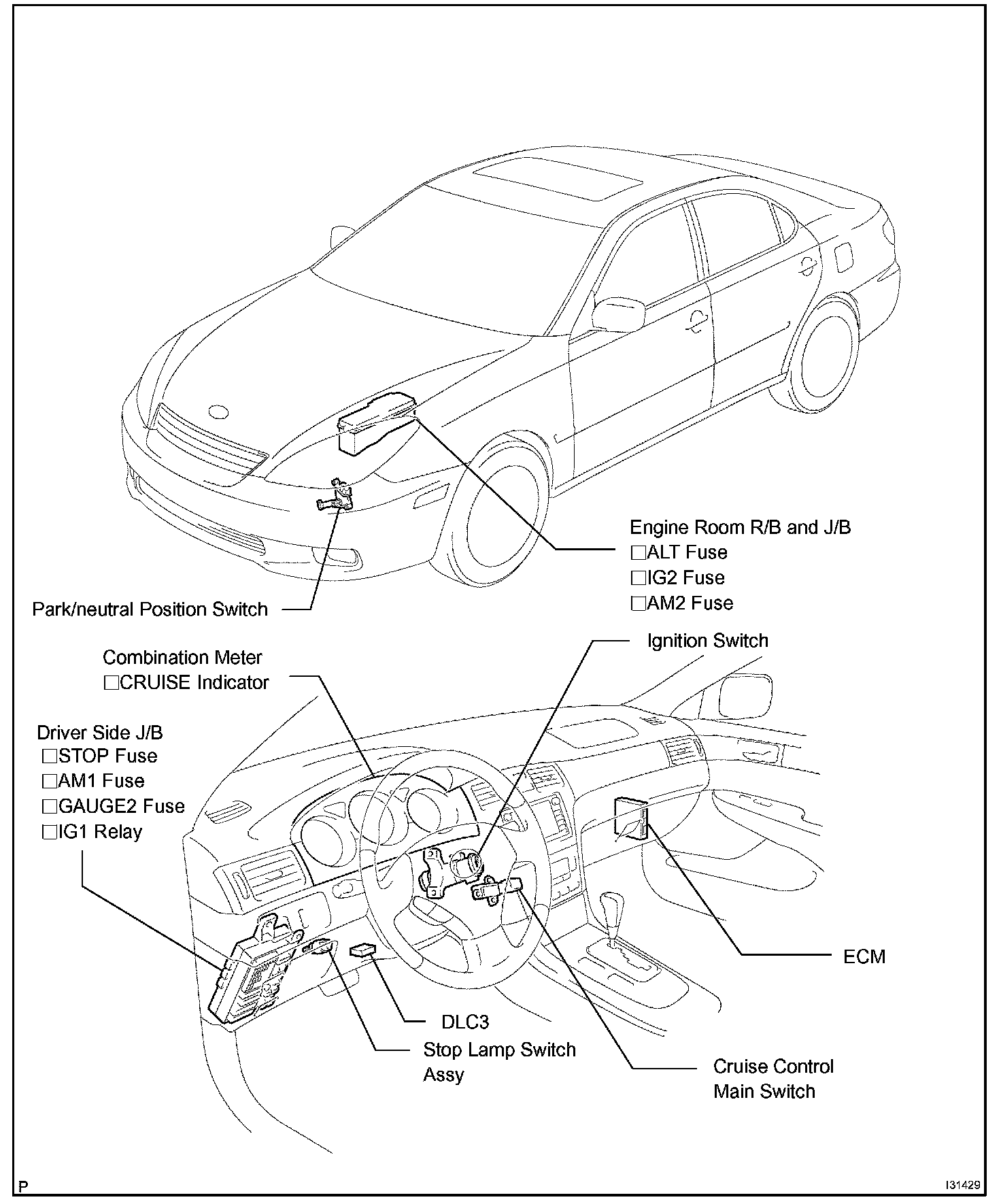 Engine Room R/B and J/B
□ALT Fuse
□IG2 Fuse
□AM2 Fuse

Park/neutral Position Switch

Combination Meter
□CRUISE Indicator

Ignition Switch

Driver Side J/B
□STOP Fuse
□AM1 Fuse
□GAUGE2 Fuse
□IG1 Relay

ECM

DLC3

Stop Lamp Switch Assy

Cruise Control Main Switch

P

I31429