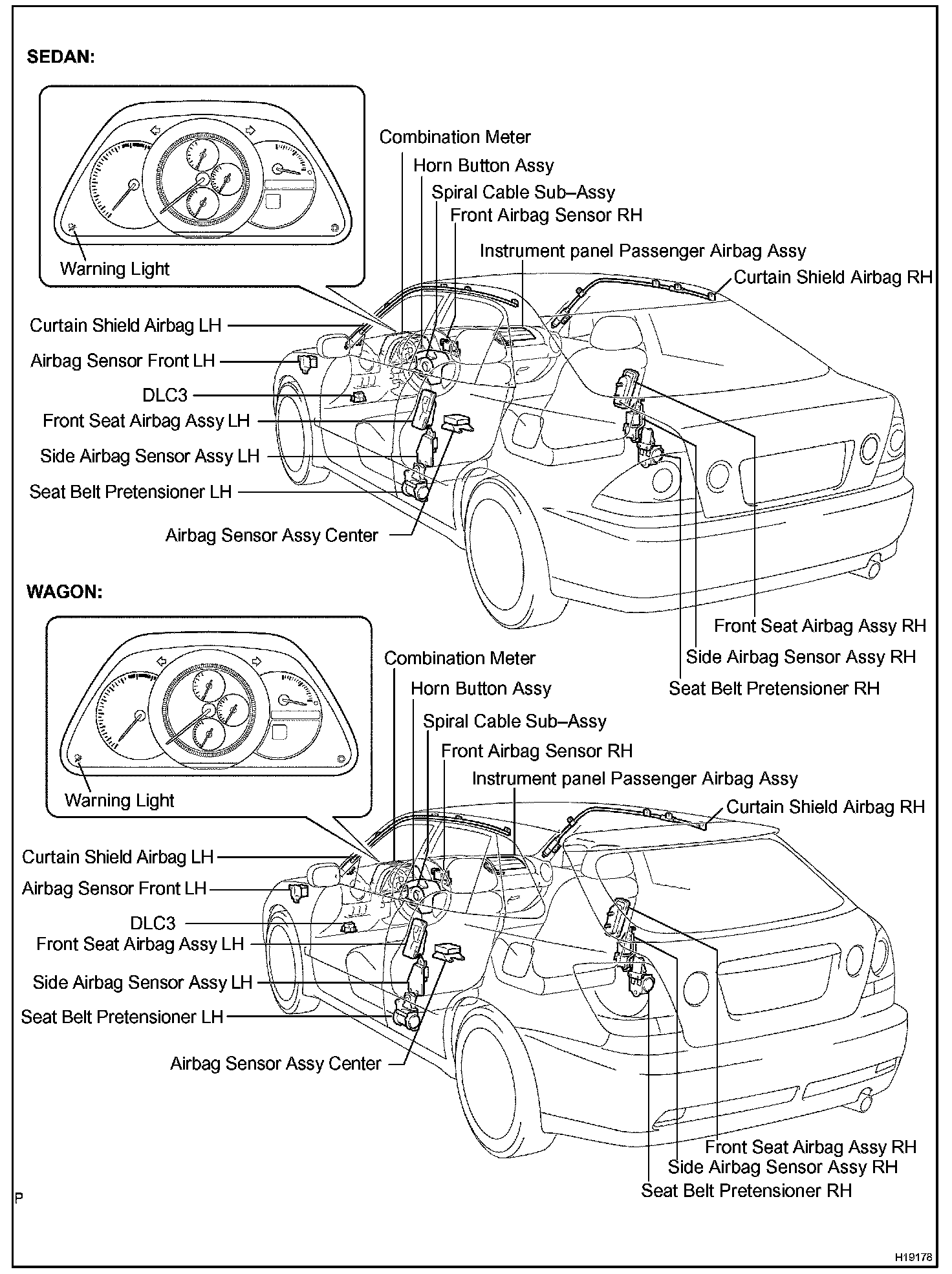 SEDAN:

Warning Light

Combination Meter
Horn Button Assy
Spiral Cable Sub–Assy
Front Airbag Sensor RH
Instrument panel Passenger Airbag Assy
Curtain Shield Airbag RH
Curtain Shield Airbag LH
Airbag Sensor Front LH
DLC3
Front Seat Airbag Assy LH
Side Airbag Sensor Assy LH
Seat Belt Pretensioner LH
Airbag Sensor Assy Center
Front Seat Airbag Assy RH
Side Airbag Sensor Assy RH
Seat Belt Pretensioner RH

WAGON:

Warning Light

Combination Meter
Horn Button Assy
Spiral Cable Sub–Assy
Front Airbag Sensor RH
Instrument panel Passenger Airbag Assy
Curtain Shield Airbag RH
Curtain Shield Airbag LH
Airbag Sensor Front LH
DLC3
Front Seat Airbag Assy LH
Side Airbag Sensor Assy LH
Seat Belt Pretensioner LH
Airbag Sensor Assy Center
Front Seat Airbag Assy RH
Side Airbag Sensor Assy RH
Seat Belt Pretensioner RH

P

H19178