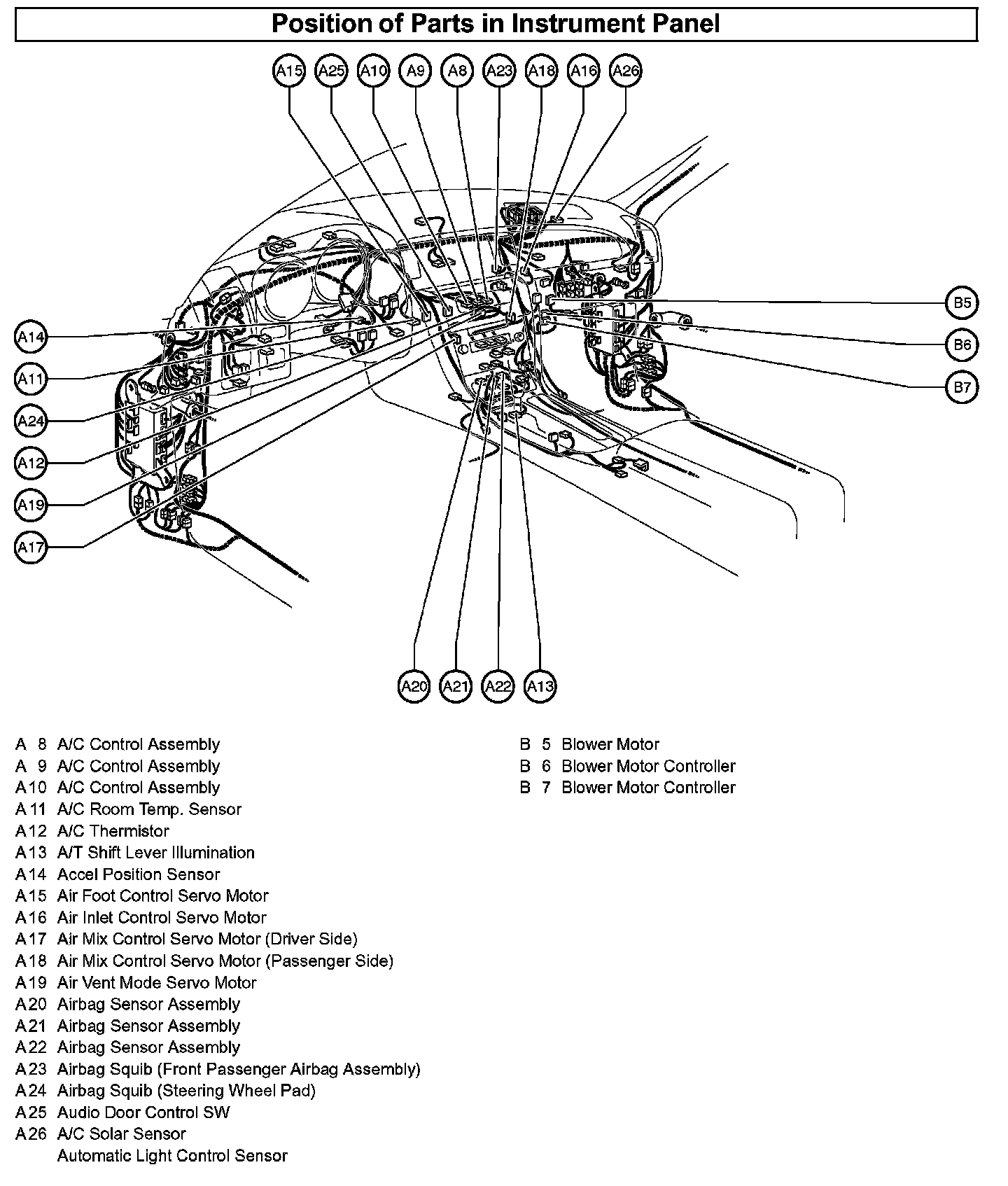 Position of Parts in Instrument Panel

A15 A25 A10 A9 A8 A23 A18 A16 A26

A14
A11
A24
A12
A19
A17

B5
B6
B7

A20 A21 A22 A13

A 8 A/C Control Assembly
A 9 A/C Control Assembly
A10 A/C Control Assembly
A11 A/C Room Temp. Sensor
A12 A/C Thermistor
A13 A/T Shift Lever Illumination
A14 Accel Position Sensor
A15 Air Foot Control Servo Motor
A16 Air Inlet Control Servo Motor
A17 Air Mix Control Servo Motor (Driver Side)
A18 Air Mix Control Servo Motor (Passenger Side)
A19 Air Vent Mode Servo Motor
A20 Airbag Sensor Assembly
A21 Airbag Sensor Assembly
A22 Airbag Sensor Assembly
A23 Airbag Squib (Front Passenger Airbag Assembly)
A24 Airbag Squib (Steering Wheel Pad)
A25 Audio Door Control SW
A26 A/C Solar Sensor
Automatic Light Control Sensor

B 5 Blower Motor
B 6 Blower Motor Controller
B 7 Blower Motor Controller