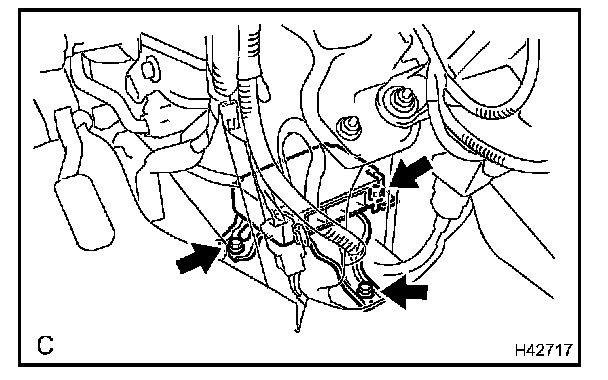 C

H42717