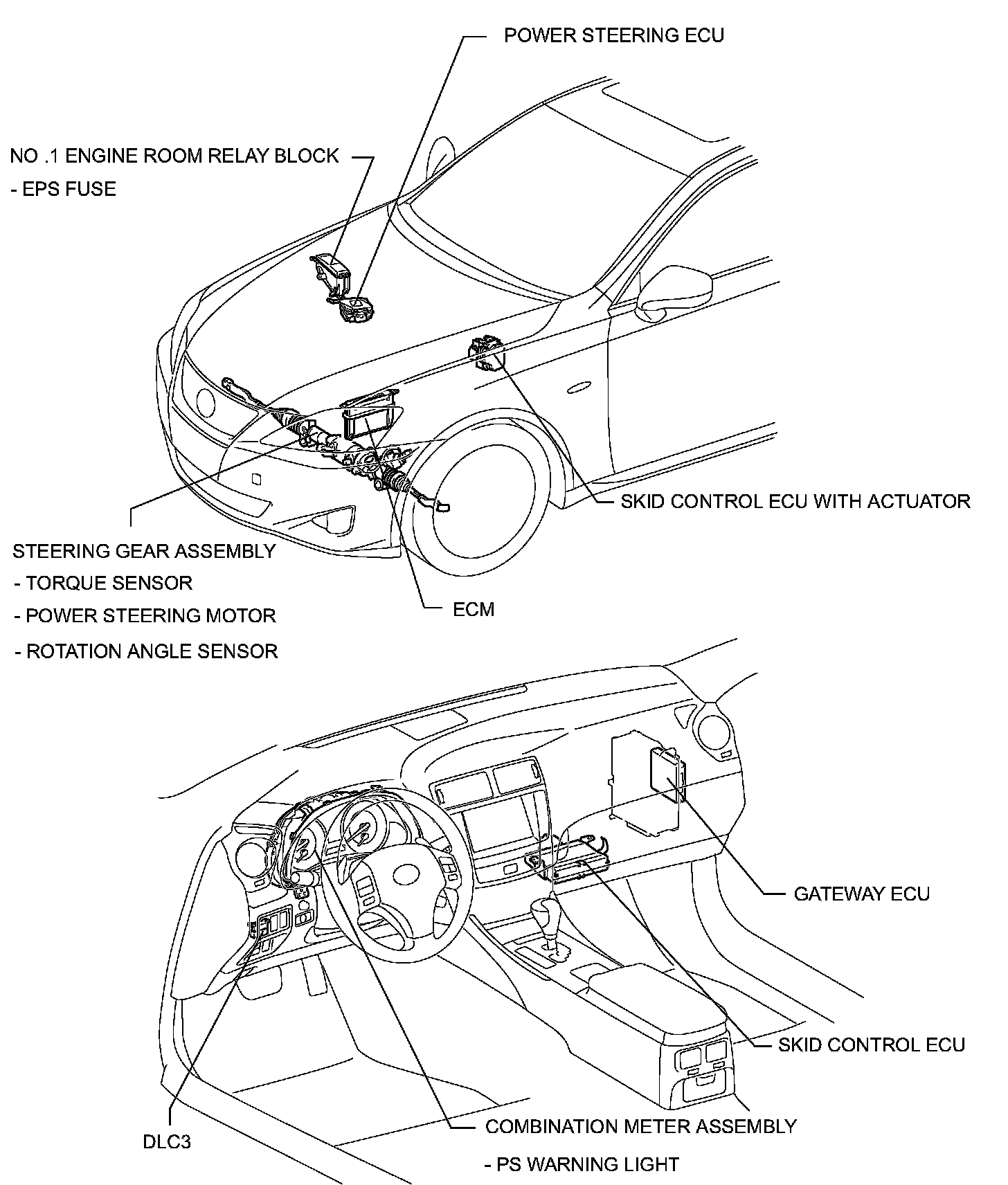 POWER STEERING ECU

NO .1 ENGINE ROOM RELAY BLOCK
- EPS FUSE

SKID CONTROL ECU WITH ACTUATOR

STEERING GEAR ASSEMBLY
- TORQUE SENSOR
- POWER STEERING MOTOR
- ROTATION ANGLE SENSOR

ECM

GATEWAY ECU

SKID CONTROL ECU

DLC3

COMBINATION METER ASSEMBLY
- PS WARNING LIGHT