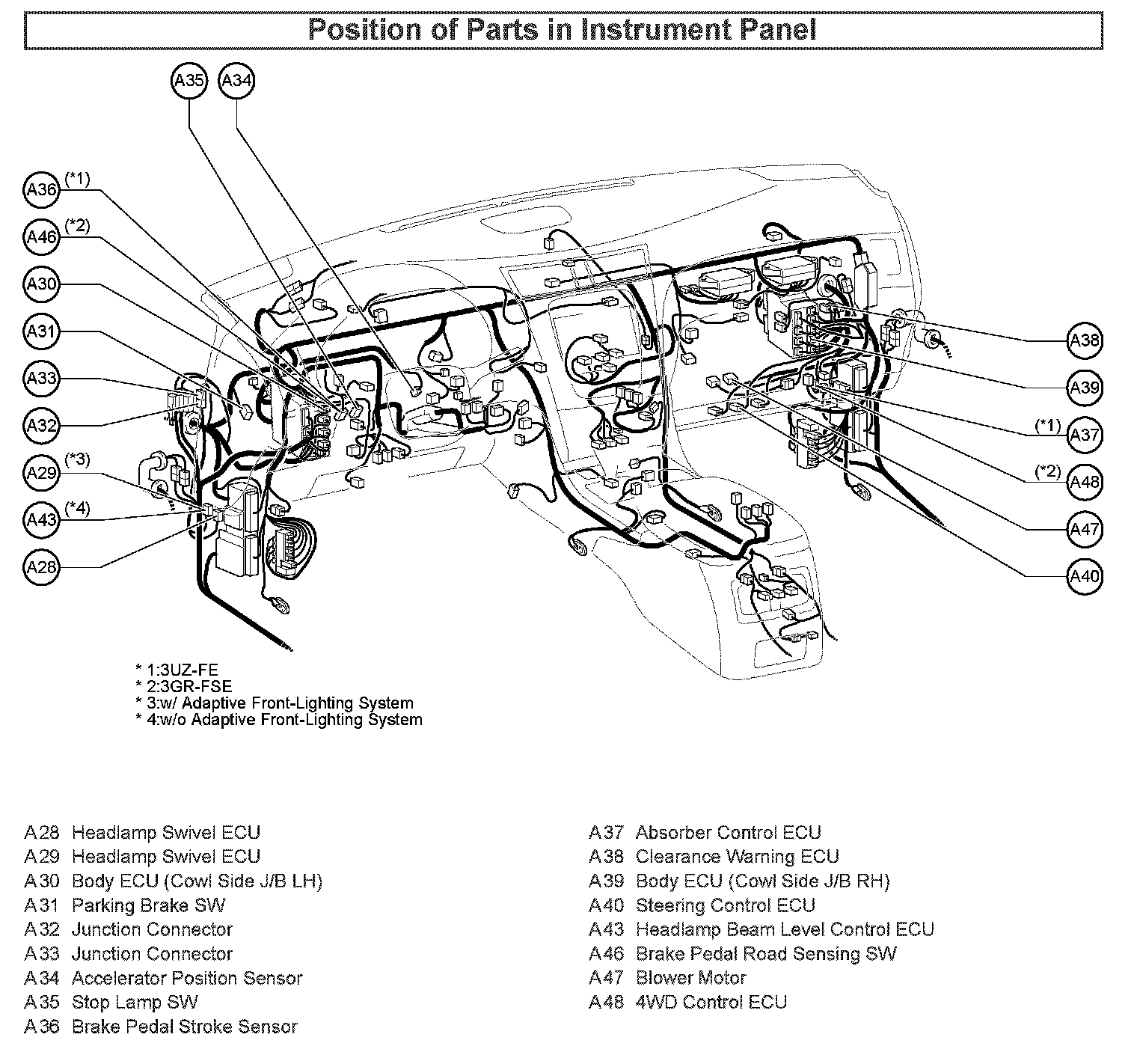 Position of Parts in Instrument Panel

A35 A34

A36 (*1)
A46 (*2)
A30
A31
A33
A32
A29 (*3)
A43 (*4)
A28

A38
A39
(*1) A37
(*2) A48
A47
A40

* 1:3UZ-FE
* 2:3GR-FSE
* 3:w/ Adaptive Front-Lighting System
* 4:w/o Adaptive Front-Lighting System

A28 Headlamp Swivel ECU
A29 Headlamp Swivel ECU
A30 Body ECU (Cowl Side J/B LH)
A31 Parking Brake SW
A32 Junction Connector
A33 Junction Connector
A34 Accelerator Position Sensor
A35 Stop Lamp SW
A36 Brake Pedal Stroke Sensor

A37 Absorber Control ECU
A38 Clearance Warning ECU
A39 Body ECU (Cowl Side J/B RH)
A40 Steering Control ECU
A43 Headlamp Beam Level Control ECU
A46 Brake Pedal Road Sensing SW
A47 Blower Motor
A48 4WD Control ECU