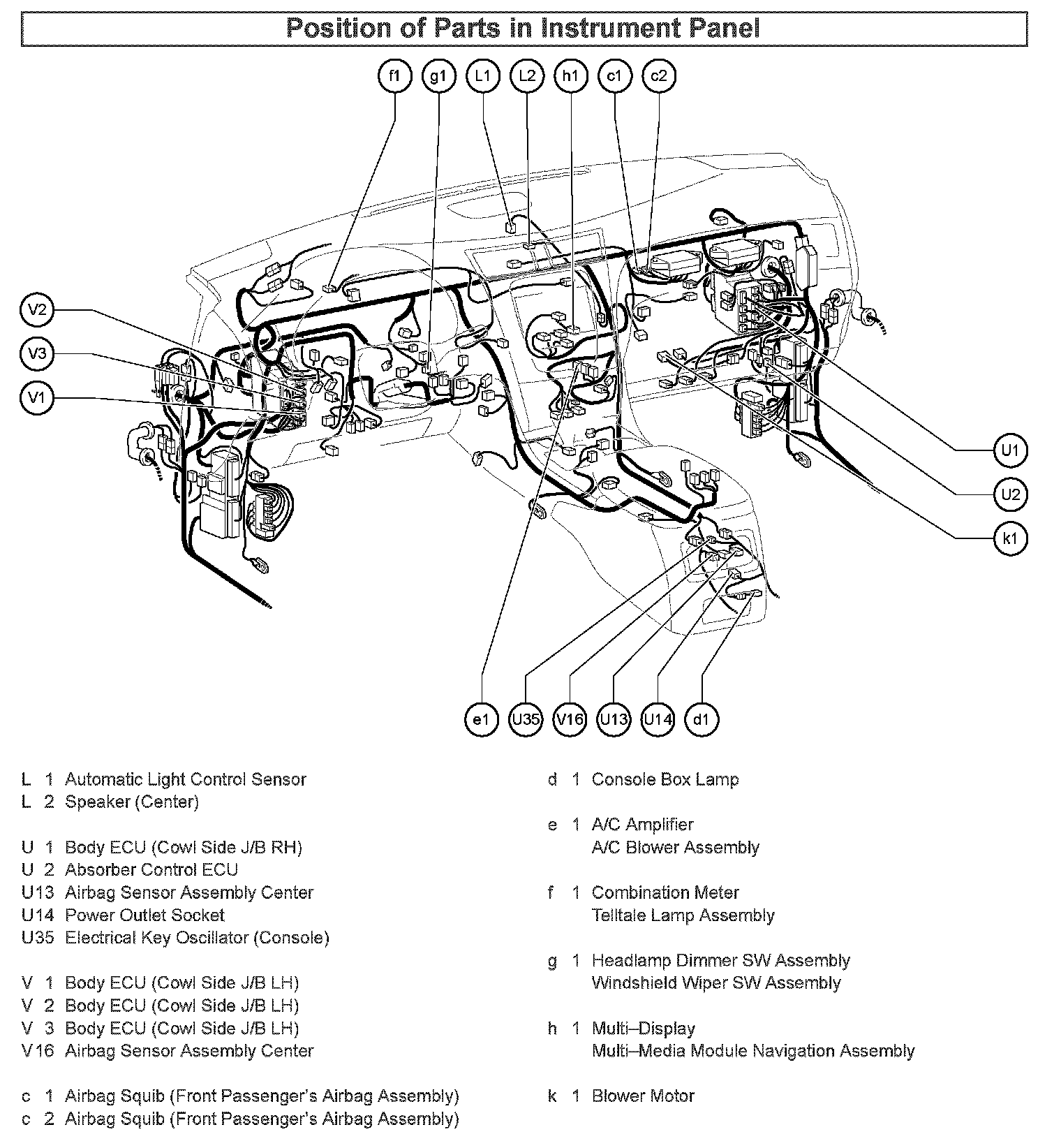 Position of Parts in Instrument Panel

f1 g1 L1 L2 h1 c1 c2

V2
V3
V1

U1
U2
k1

e1 U35 V16 U13 U14 d1

L 1 Automatic Light Control Sensor
L 2 Speaker (Center)

U 1 Body ECU (Cowl Side J/B RH)
U 2 Absorber Control ECU
U13 Airbag Sensor Assembly Center
U14 Power Outlet Socket
U35 Electrical Key Oscillator (Console)

V 1 Body ECU (Cowl Side J/B LH)
V 2 Body ECU (Cowl Side J/B LH)
V 3 Body ECU (Cowl Side J/B LH)
V16 Airbag Sensor Assembly Center

c 1 Airbag Squib (Front Passenger's Airbag Assembly)
c 2 Airbag Squib (Front Passenger's Airbag Assembly)

d 1 Console Box Lamp

e 1 A/C Amplifier
A/C Blower Assembly

f 1 Combination Meter
Telltale Lamp Assembly

g 1 Headlamp Dimmer SW Assembly
Windshield Wiper SW Assembly

h 1 Multi–Display
Multi–Media Module Navigation Assembly

k 1 Blower Motor