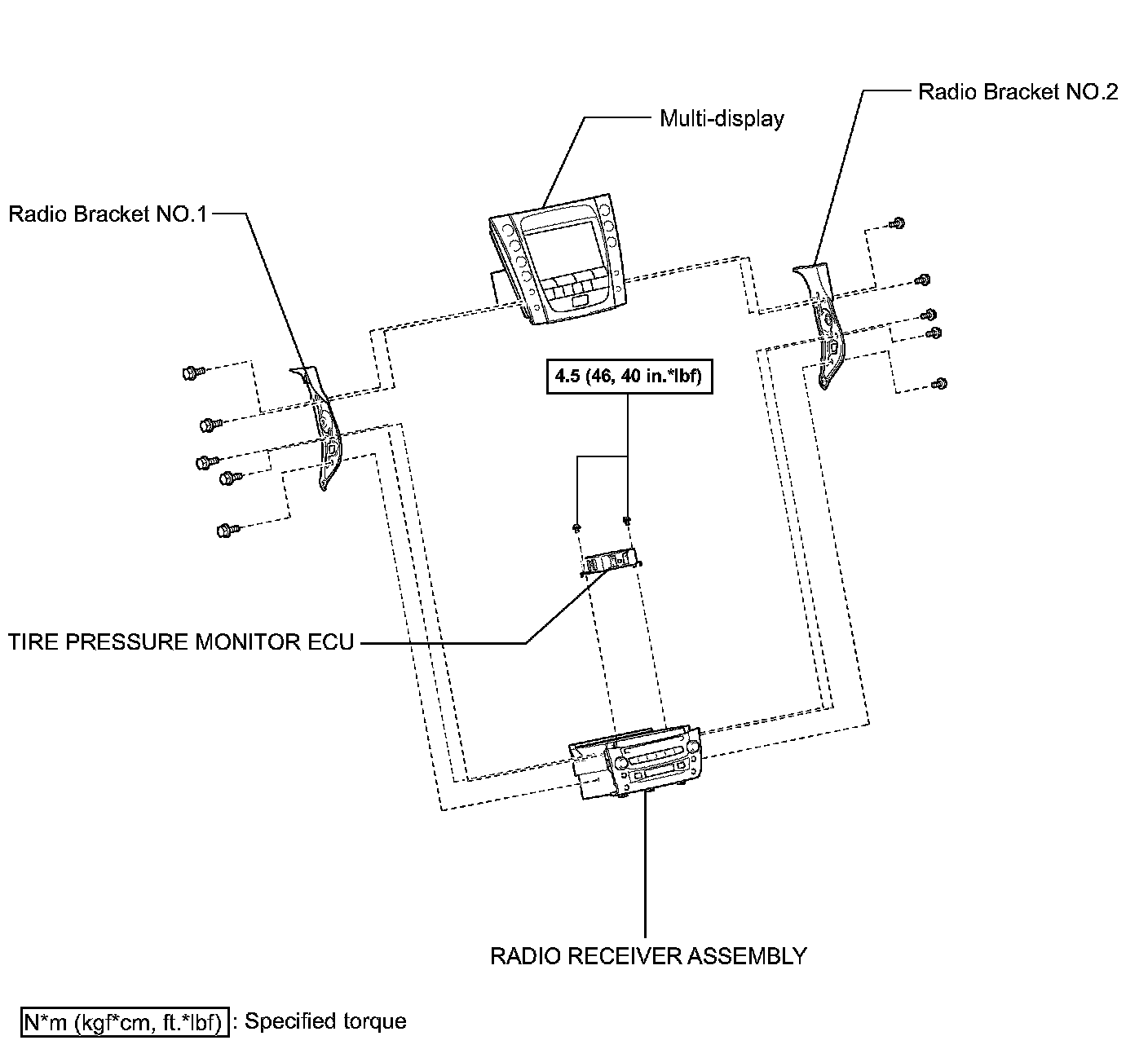 Radio Bracket NO.2

Multi-display

Radio Bracket NO.1

4.5 (46, 40 in.*lbf)

TIRE PRESSURE MONITOR ECU

RADIO RECEIVER ASSEMBLY

N*m (kgf*cm, ft.*lbf) : Specified torque