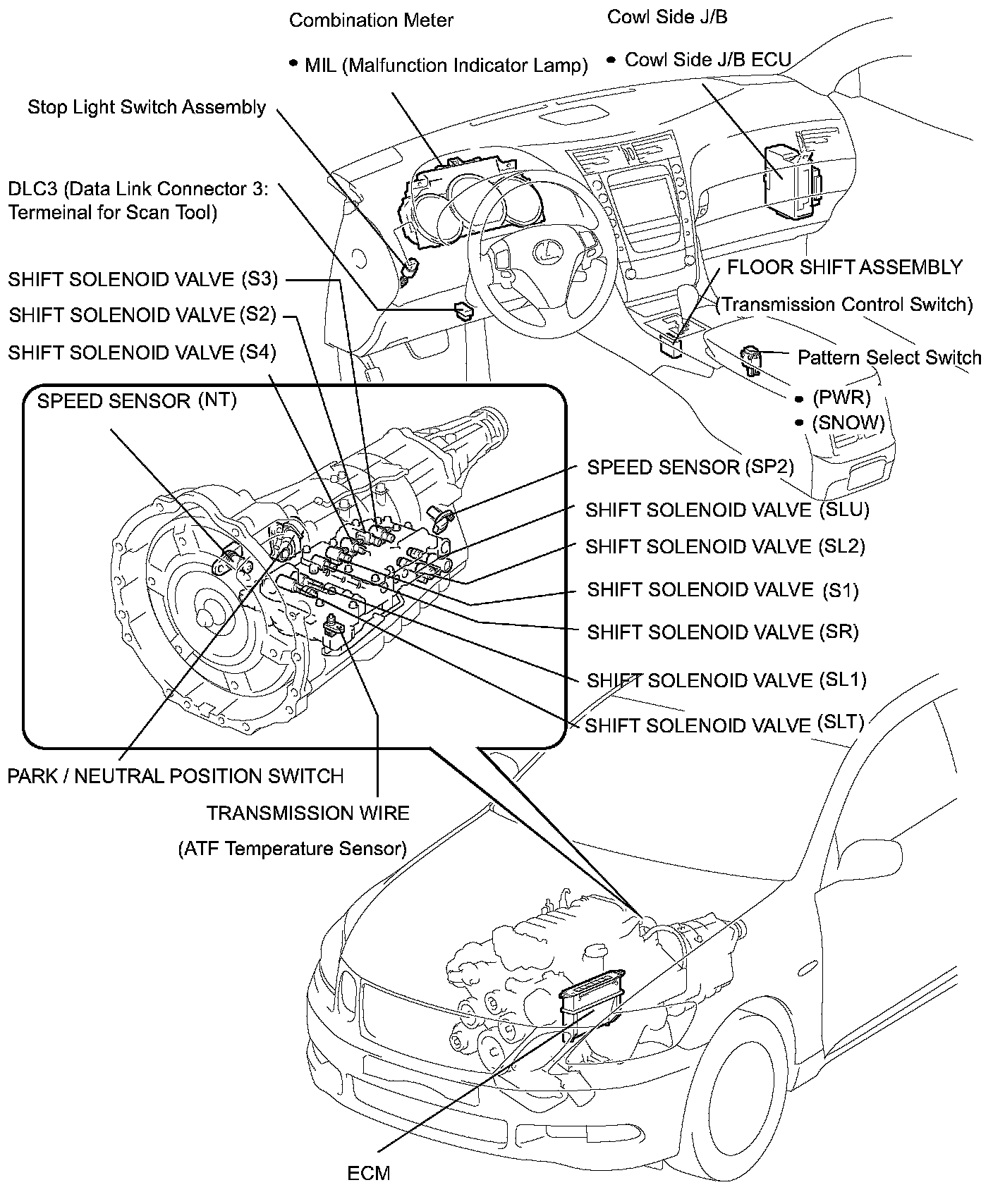 Combination Meter

• MIL (Malfunction Indicator Lamp)

Cowl Side J/B

• Cowl Side J/B ECU

Stop Light Switch Assembly

DLC3 (Data Link Connector 3: Termeinal for Scan Tool)

SHIFT SOLENOID VALVE (S3)

SHIFT SOLENOID VALVE (S2)

SHIFT SOLENOID VALVE (S4)

FLOOR SHIFT ASSEMBLY

(Transmission Control Switch)

Pattern Select Switch

• (PWR)

• (SNOW)

SPEED SENSOR (NT)

SPEED SENSOR (SP2)

SHIFT SOLENOID VALVE (SLU)

SHIFT SOLENOID VALVE (SL2)

SHIFT SOLENOID VALVE (S1)

SHIFT SOLENOID VALVE (SR)

SHIFT SOLENOID VALVE (SL1)

SHIFT SOLENOID VALVE (SLT)

PARK / NEUTRAL POSITION SWITCH

TRANSMISSION WIRE

(ATF Temperature Sensor)

ECM