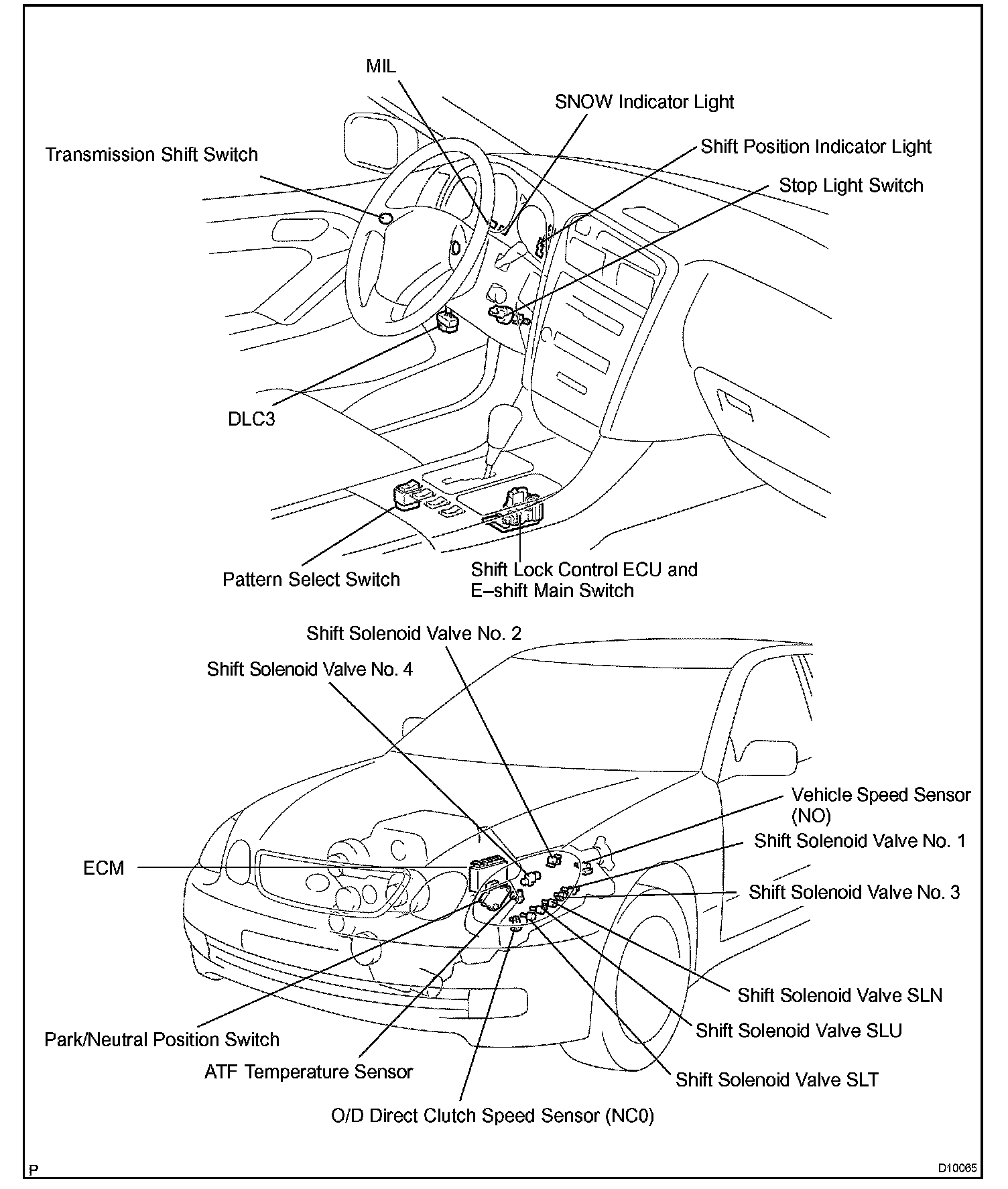 MIL

SNOW Indicator Light

Transmission Shift Switch

Shift Position Indicator Light

Stop Light Switch

DLC3

Pattern Select Switch

Shift Lock Control ECU and E–shift Main Switch

Shift Solenoid Valve No. 2

Shift Solenoid Valve No. 4

Vehicle Speed Sensor (NO)

Shift Solenoid Valve No. 1

ECM

Shift Solenoid Valve No. 3

Shift Solenoid Valve SLN

Shift Solenoid Valve SLU

Park/Neutral Position Switch

ATF Temperature Sensor

Shift Solenoid Valve SLT

O/D Direct Clutch Speed Sensor (NC0)

P

D10065