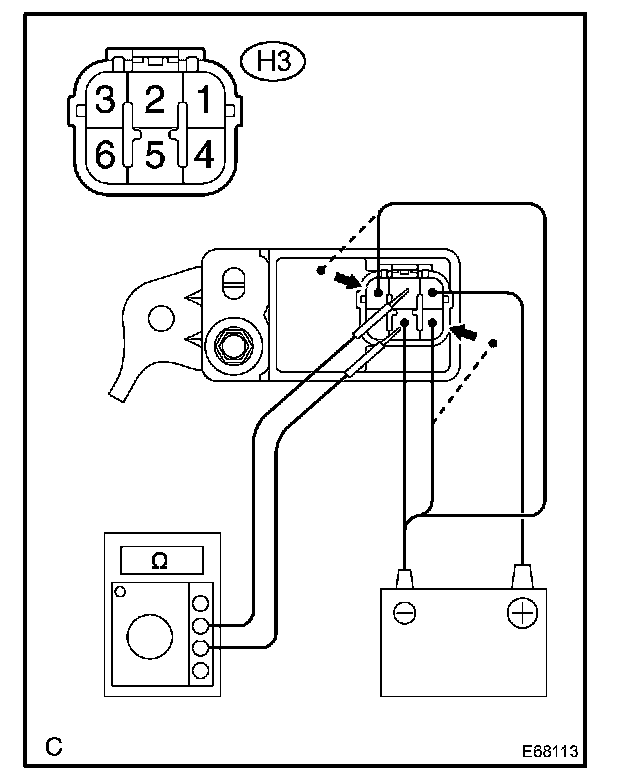 H3

3 2 1
6 5 4

Ω

⊖ ⊕

C

E68113