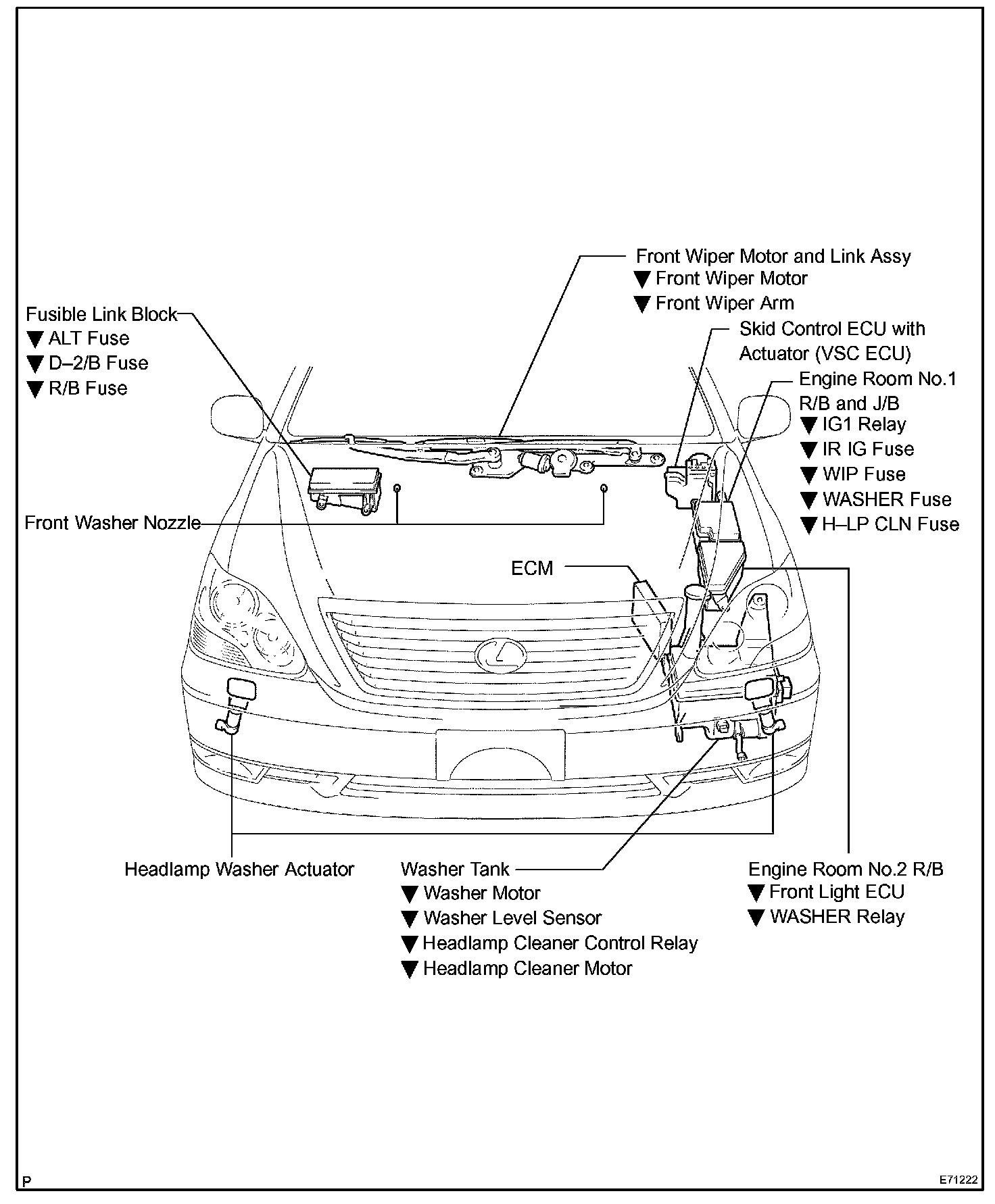 Front Wiper Motor and Link Assy
▼ Front Wiper Motor
▼ Front Wiper Arm

Fusible Link Block
▼ ALT Fuse
▼ D–2/B Fuse
▼ R/B Fuse

Skid Control ECU with Actuator (VSC ECU)

Engine Room No.1 R/B and J/B
▼ IG1 Relay
▼ IR IG Fuse
▼ WIP Fuse
▼ WASHER Fuse
▼ H–LP CLN Fuse

Front Washer Nozzle

ECM

Headlamp Washer Actuator

Washer Tank
▼ Washer Motor
▼ Washer Level Sensor
▼ Headlamp Cleaner Control Relay
▼ Headlamp Cleaner Motor

Engine Room No.2 R/B
▼ Front Light ECU
▼ WASHER Relay

P

E71222