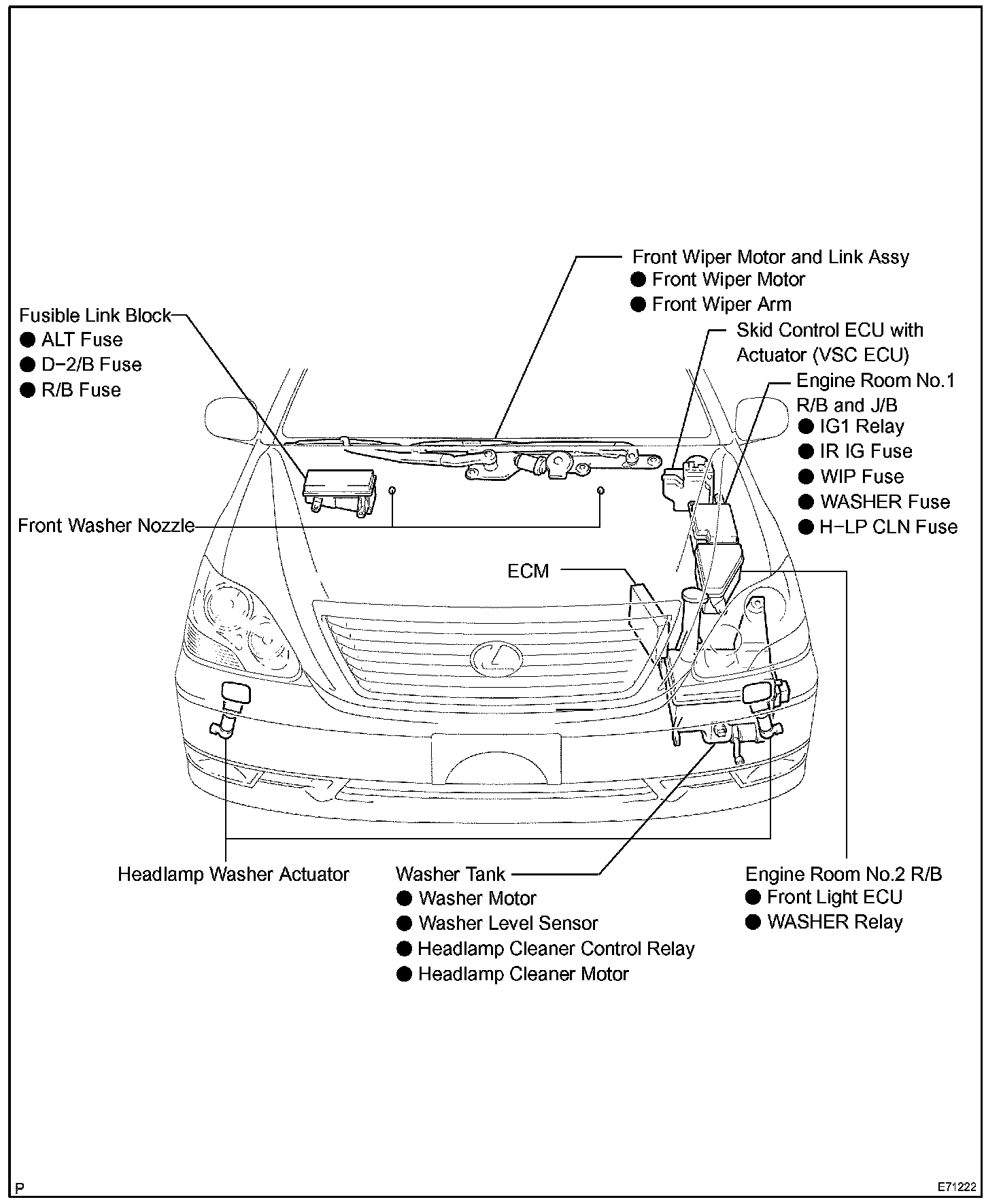 Front Wiper Motor and Link Assy
● Front Wiper Motor
● Front Wiper Arm

Fusible Link Block
● ALT Fuse
● D−2/B Fuse
● R/B Fuse

Skid Control ECU with Actuator (VSC ECU)

Engine Room No.1 R/B and J/B
● IG1 Relay
● IR IG Fuse
● WIP Fuse
● WASHER Fuse
● H−LP CLN Fuse

Front Washer Nozzle

ECM

Headlamp Washer Actuator

Washer Tank
● Washer Motor
● Washer Level Sensor
● Headlamp Cleaner Control Relay
● Headlamp Cleaner Motor

Engine Room No.2 R/B
● Front Light ECU
● WASHER Relay

P

E71222