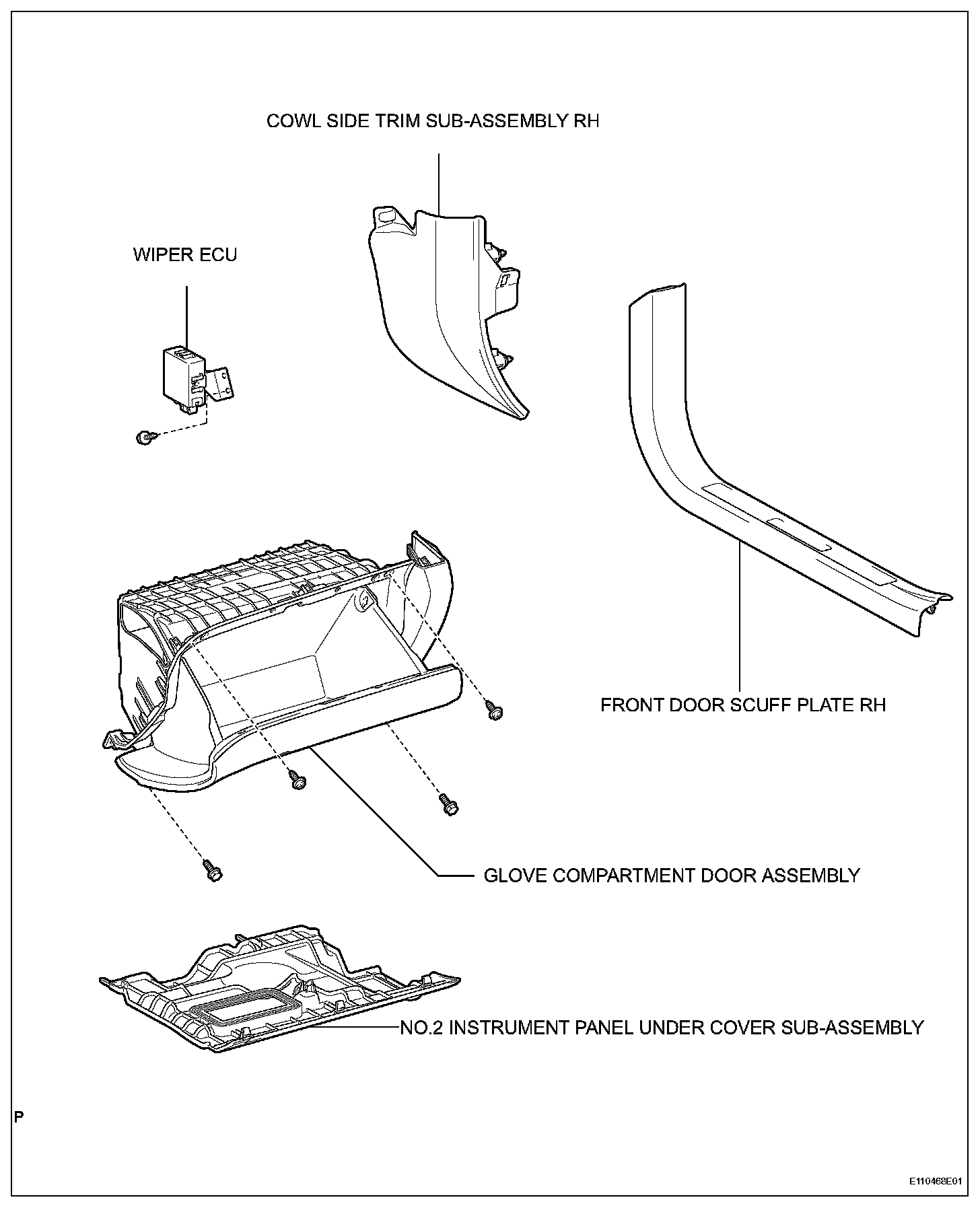 COWL SIDE TRIM SUB-ASSEMBLY RH

WIPER ECU

FRONT DOOR SCUFF PLATE RH

GLOVE COMPARTMENT DOOR ASSEMBLY

NO.2 INSTRUMENT PANEL UNDER COVER SUB-ASSEMBLY

P

E110468E01