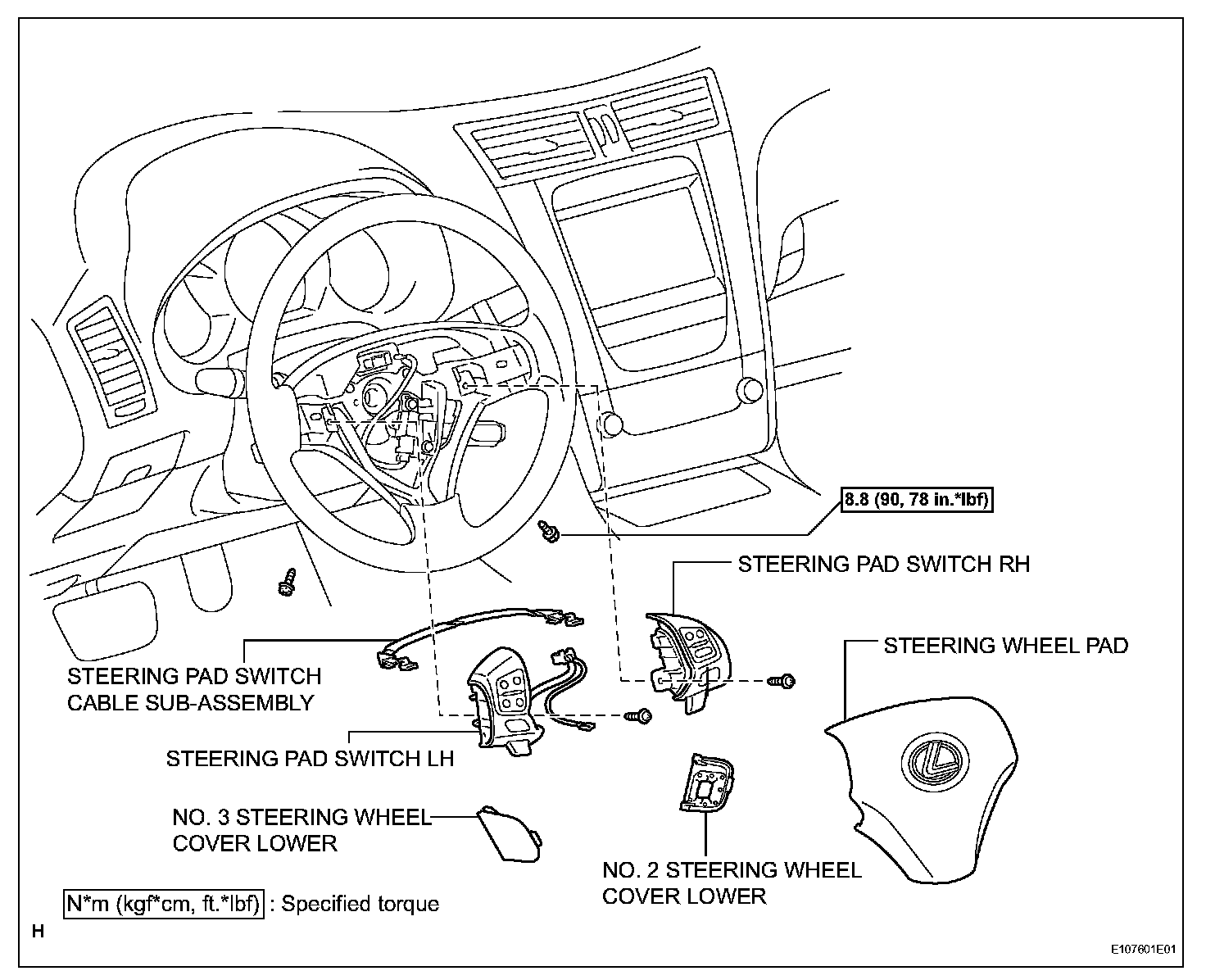 8.8 (90, 78 in.*lbf)

STEERING PAD SWITCH RH

STEERING WHEEL PAD

STEERING PAD SWITCH CABLE SUB-ASSEMBLY

STEERING PAD SWITCH LH

NO. 3 STEERING WHEEL COVER LOWER

NO. 2 STEERING WHEEL COVER LOWER

N*m (kgf*cm, ft.*lbf) : Specified torque

H

E107601E01