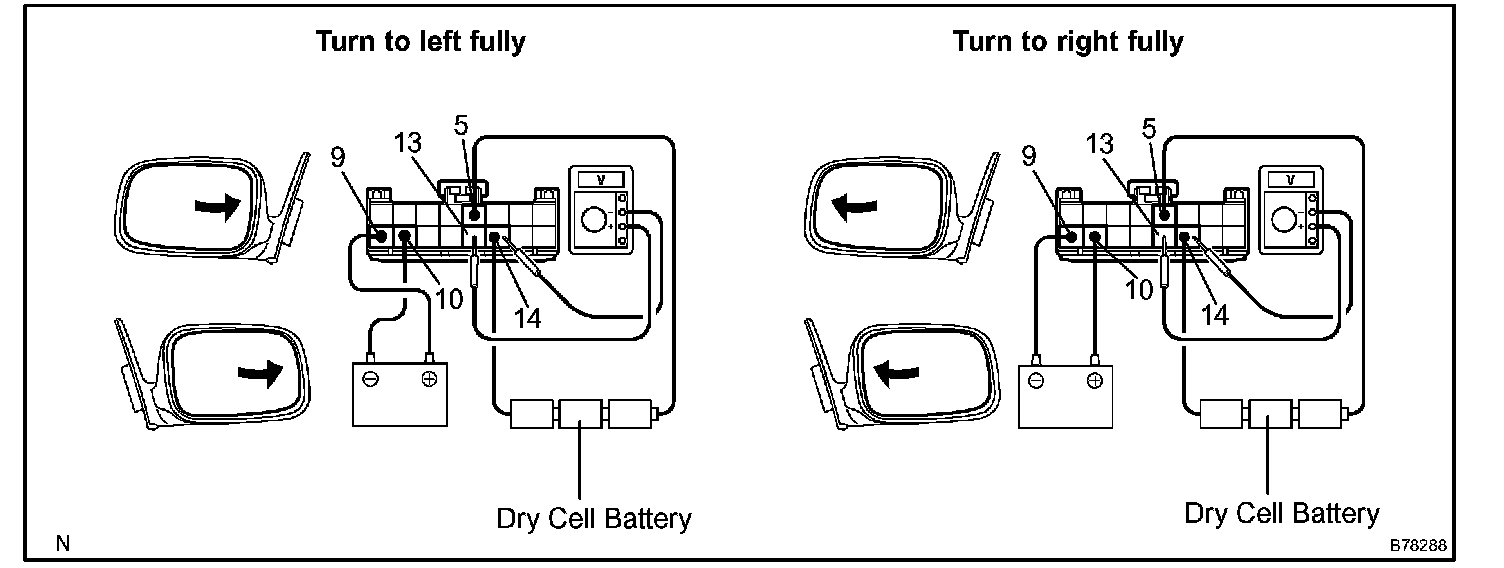 Turn to left fully

9
13
5
V
10
14
Dry Cell Battery

Turn to right fully

9
13
5
V
10
14
Dry Cell Battery

N

B78288