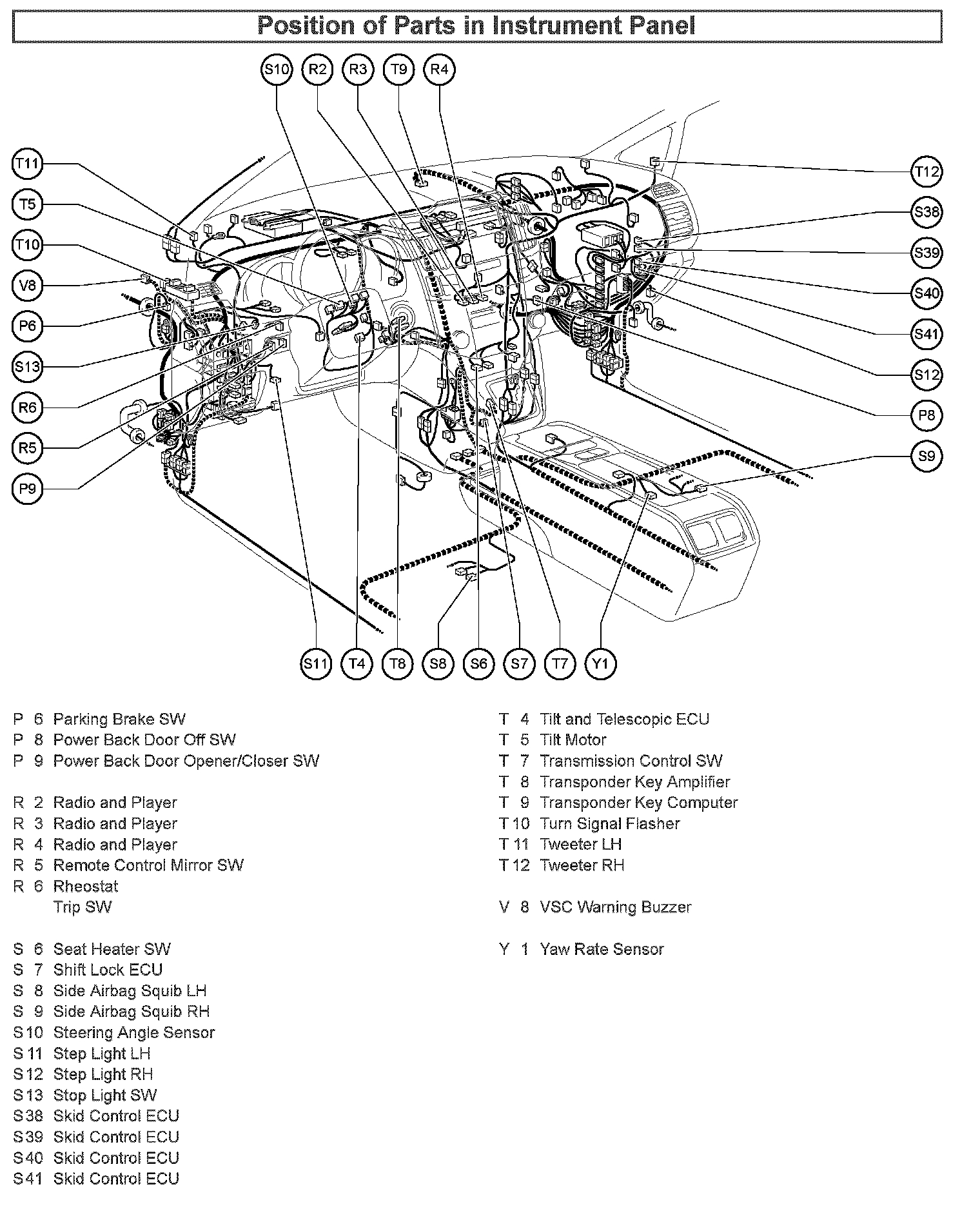 Position of Parts in Instrument Panel

S10 R2 R3 T9 R4

T11
T5
T10
V8
P6
S13
R6
R5
P9

T12
S38
S39
S40
S41
S12
P8
S9

S11 T4 T8 S8 S6 S7 T7 Y1

P 6 Parking Brake SW
P 8 Power Back Door Off SW
P 9 Power Back Door Opener/Closer SW

R 2 Radio and Player
R 3 Radio and Player
R 4 Radio and Player
R 5 Remote Control Mirror SW
R 6 Rheostat
Trip SW

S 6 Seat Heater SW
S 7 Shift Lock ECU
S 8 Side Airbag Squib LH
S 9 Side Airbag Squib RH
S 10 Steering Angle Sensor
S 11 Step Light LH
S 12 Step Light RH
S 13 Stop Light SW
S 38 Skid Control ECU
S 39 Skid Control ECU
S 40 Skid Control ECU
S 41 Skid Control ECU

T 4 Tilt and Telescopic ECU
T 5 Tilt Motor
T 7 Transmission Control SW
T 8 Transponder Key Amplifier
T 9 Transponder Key Computer
T 10 Turn Signal Flasher
T 11 Tweeter LH
T 12 Tweeter RH

V 8 VSC Warning Buzzer

Y 1 Yaw Rate Sensor