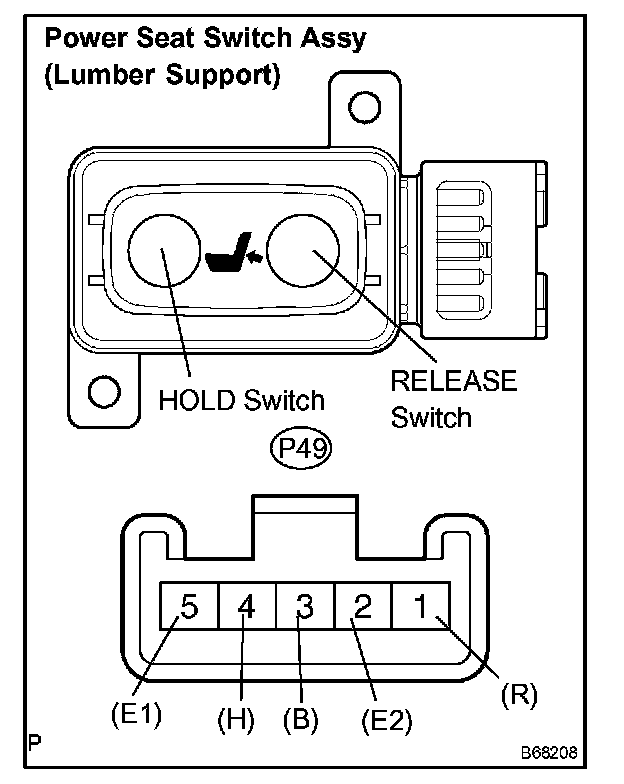 Power Seat Switch Assy
(Lumber Support)

HOLD Switch

RELEASE Switch

P49

5 4 3 2 1

(E1) (H) (B) (E2) (R)

P

B68208