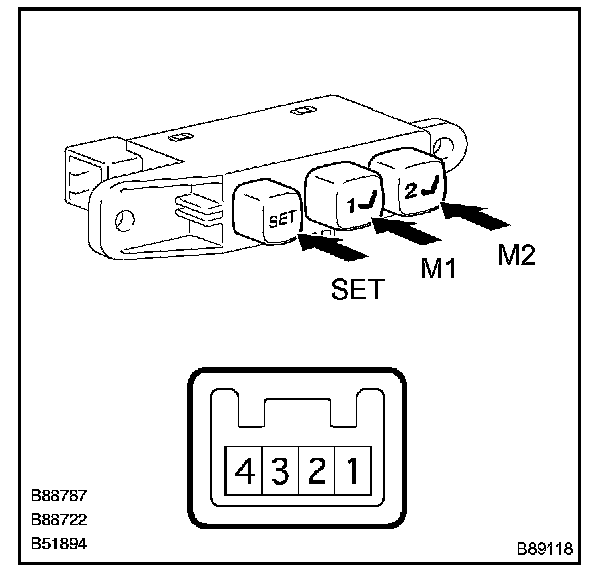 SET
1
2
SET
M1
M2
4 3 2 1
B88787
B88722
B51894
B89118