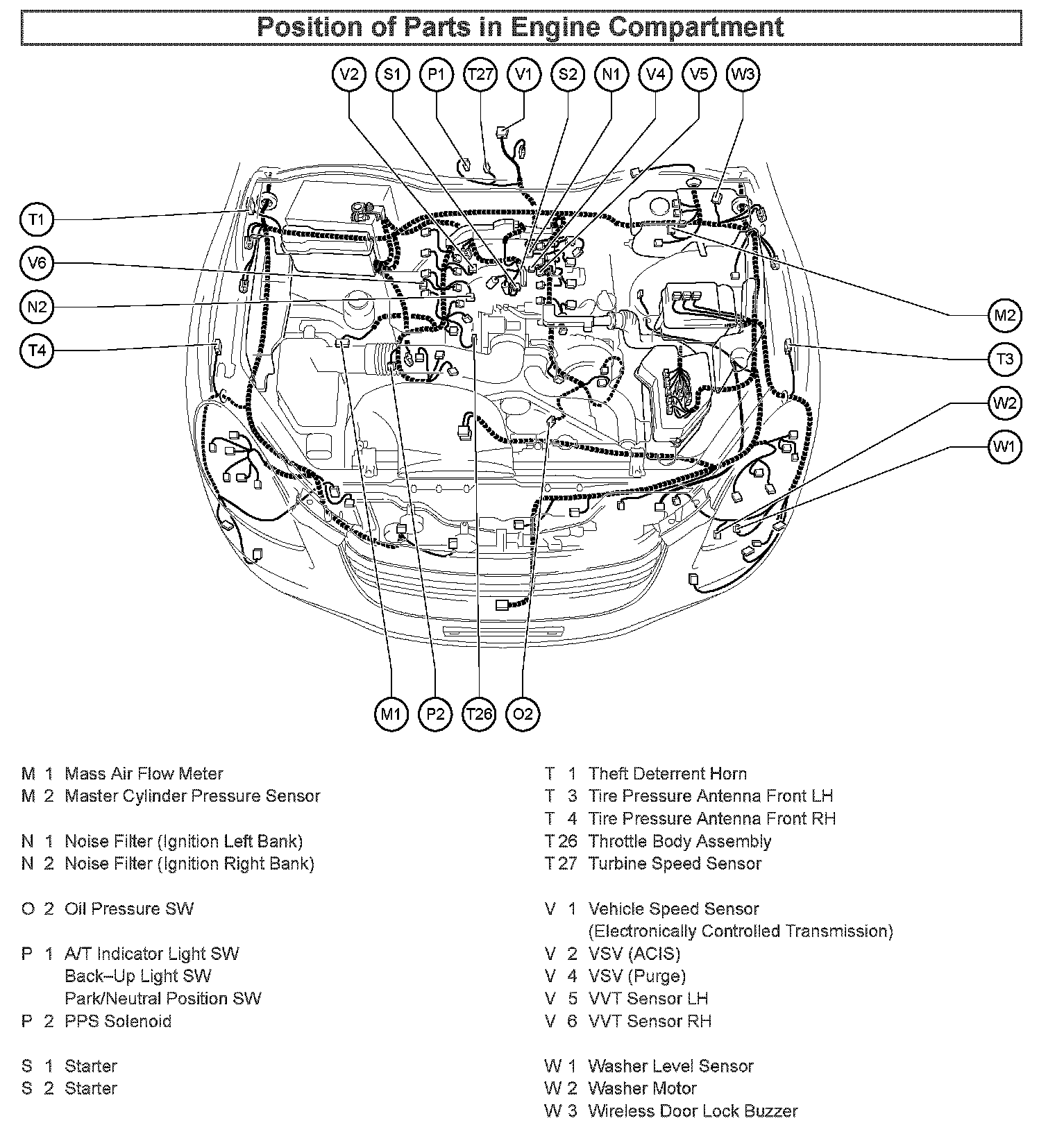 Position of Parts in Engine Compartment

V2 S1 P1 T27 V1 S2 N1 V4 V5 W3

T1
V6
N2
T4

M2
T3
W2
W1

M1 P2 T26 O2

M 1 Mass Air Flow Meter
M 2 Master Cylinder Pressure Sensor

N 1 Noise Filter (Ignition Left Bank)
N 2 Noise Filter (Ignition Right Bank)

O 2 Oil Pressure SW

P 1 A/T Indicator Light SW
Back–Up Light SW
Park/Neutral Position SW
P 2 PPS Solenoid

S 1 Starter
S 2 Starter

T 1 Theft Deterrent Horn
T 3 Tire Pressure Antenna Front LH
T 4 Tire Pressure Antenna Front RH
T 26 Throttle Body Assembly
T 27 Turbine Speed Sensor

V 1 Vehicle Speed Sensor
(Electronically Controlled Transmission)
V 2 VSV (ACIS)
V 4 VSV (Purge)
V 5 VVT Sensor LH
V 6 VVT Sensor RH

W 1 Washer Level Sensor
W 2 Washer Motor
W 3 Wireless Door Lock Buzzer