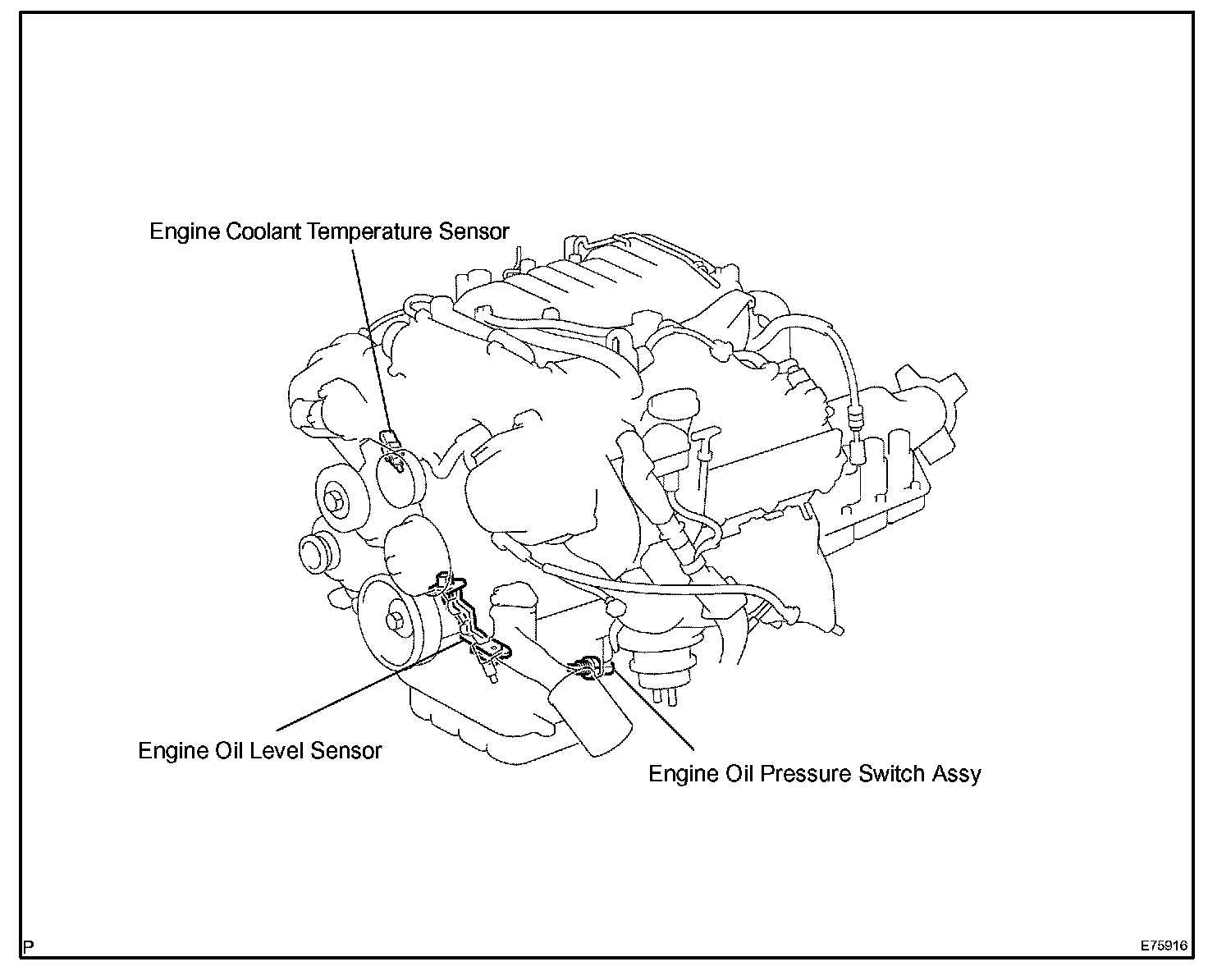 Engine Coolant Temperature Sensor

Engine Oil Level Sensor

Engine Oil Pressure Switch Assy

P

E75916