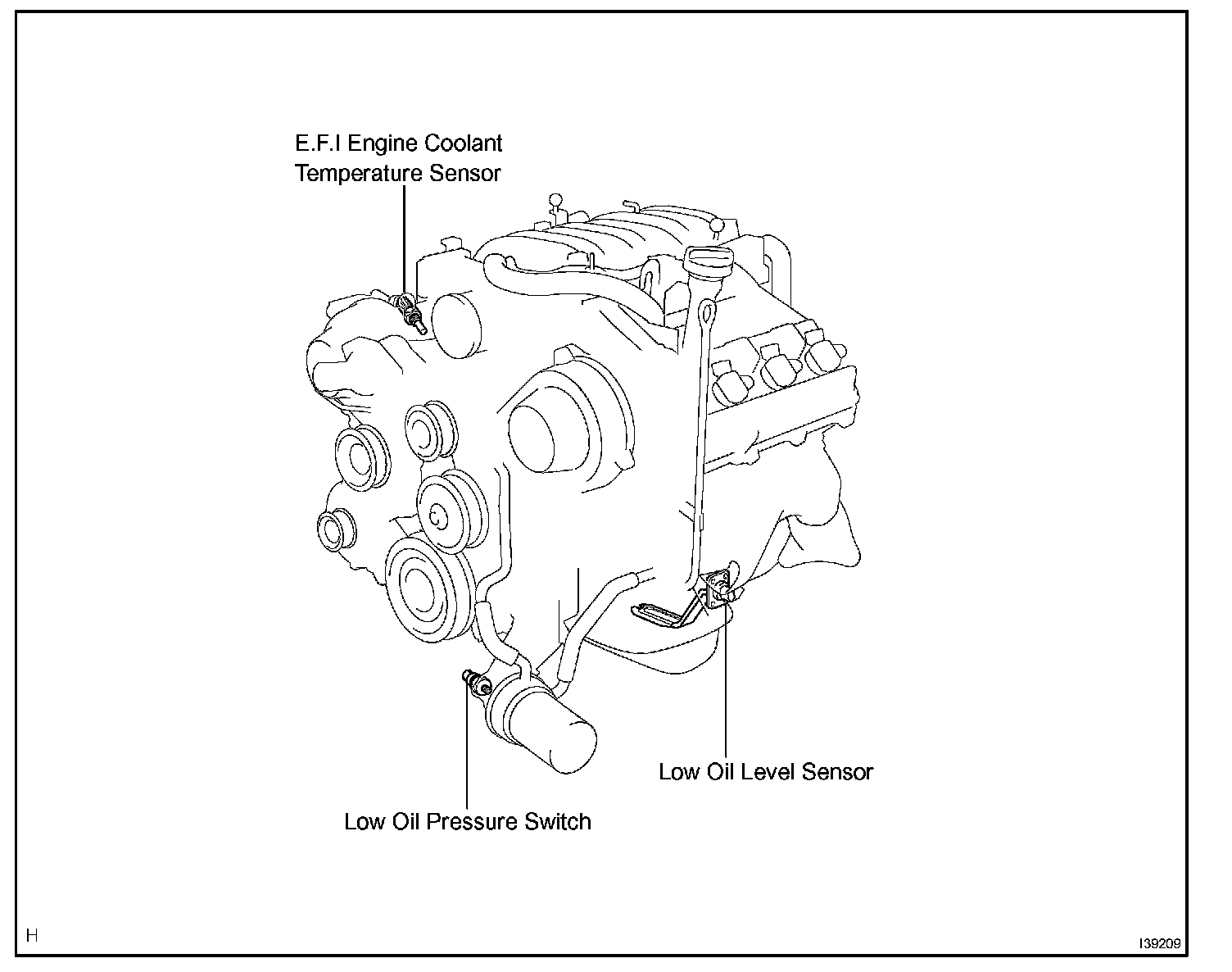 E.F.I Engine Coolant Temperature Sensor

Low Oil Level Sensor

Low Oil Pressure Switch

H

I39209