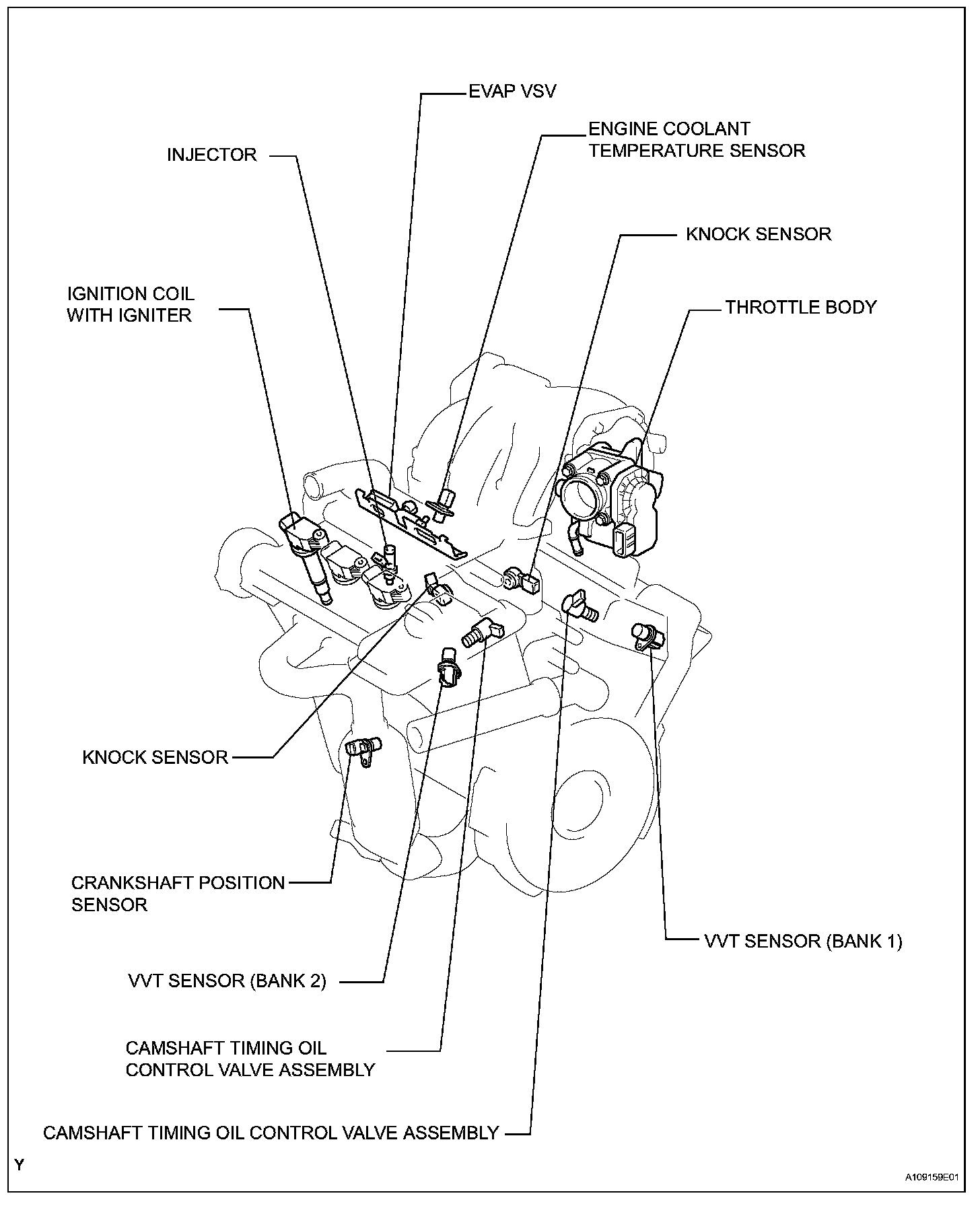 EVAP VSV

ENGINE COOLANT TEMPERATURE SENSOR

INJECTOR

KNOCK SENSOR

IGNITION COIL WITH IGNITER

THROTTLE BODY

KNOCK SENSOR

CRANKSHAFT POSITION SENSOR

VVT SENSOR (BANK 1)

VVT SENSOR (BANK 2)

CAMSHAFT TIMING OIL CONTROL VALVE ASSEMBLY

CAMSHAFT TIMING OIL CONTROL VALVE ASSEMBLY

Y

A109159E01