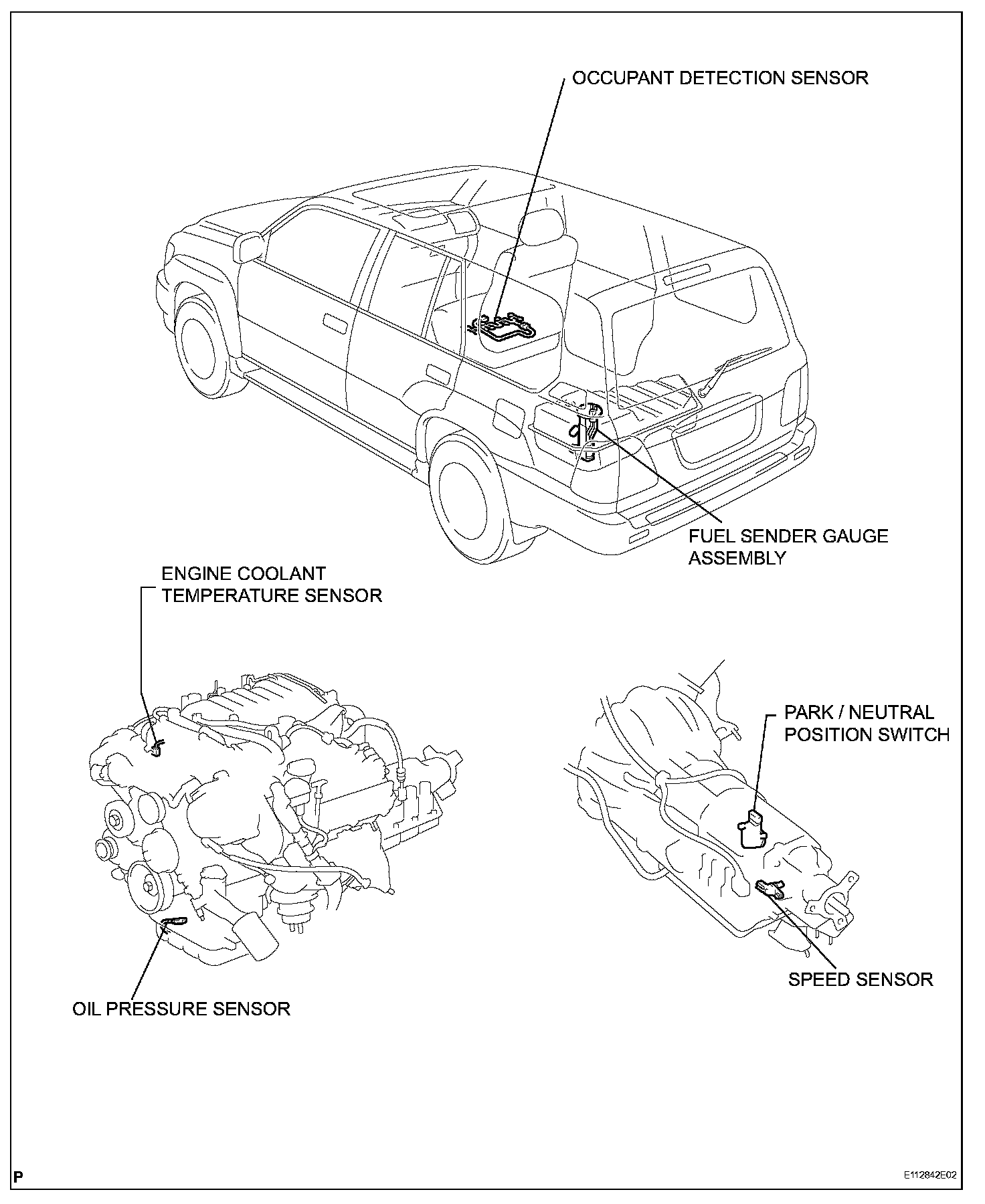 OCCUPANT DETECTION SENSOR

FUEL SENDER GAUGE ASSEMBLY

ENGINE COOLANT TEMPERATURE SENSOR

PARK / NEUTRAL POSITION SWITCH

SPEED SENSOR

OIL PRESSURE SENSOR

P

E112842E02