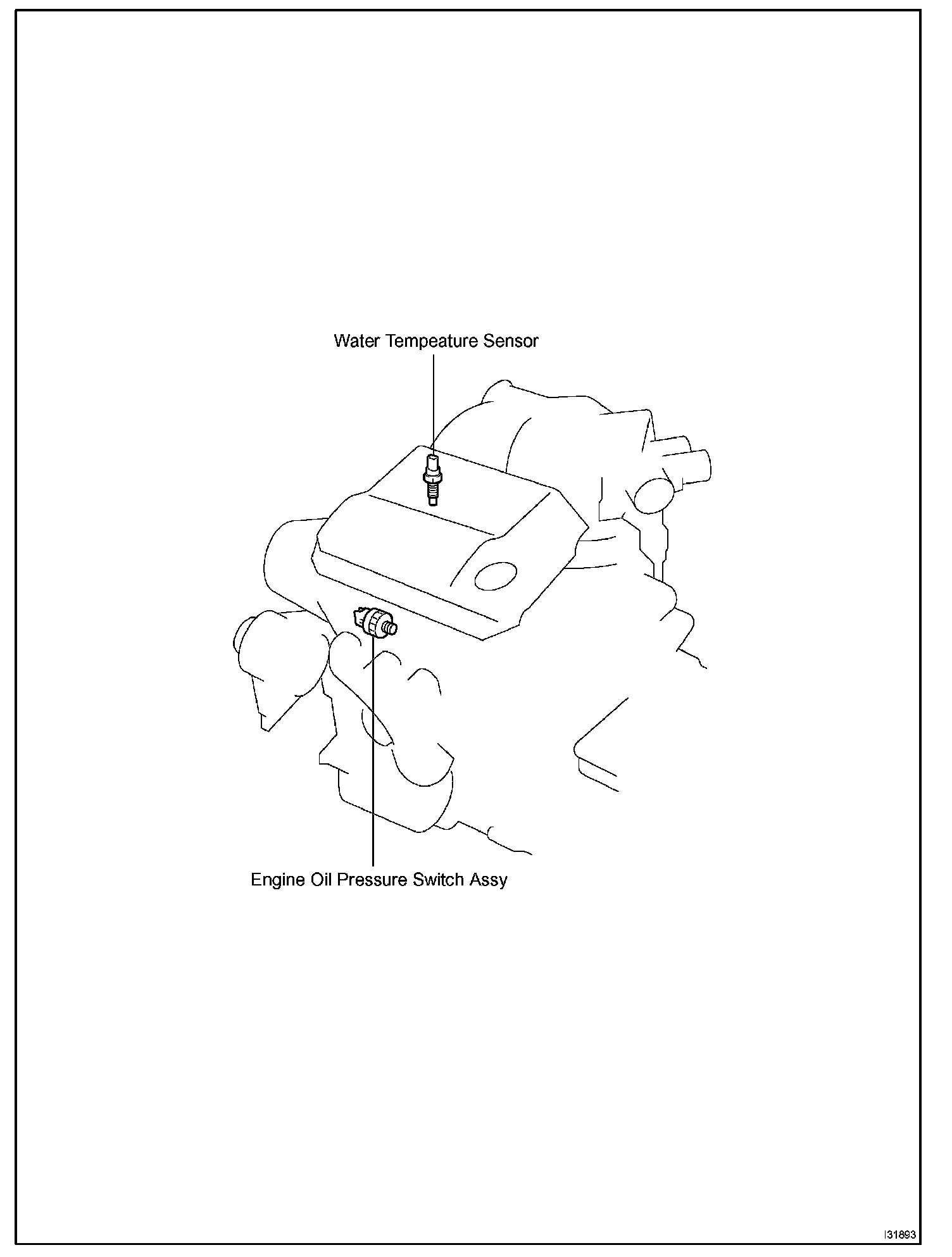 Water Tempeature Sensor

Engine Oil Pressure Switch Assy

I31893