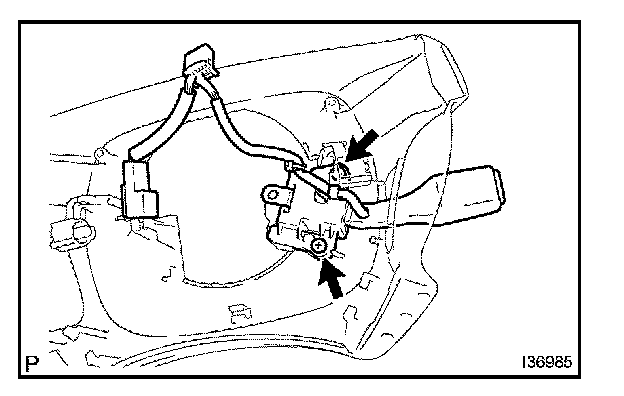 P

I36985