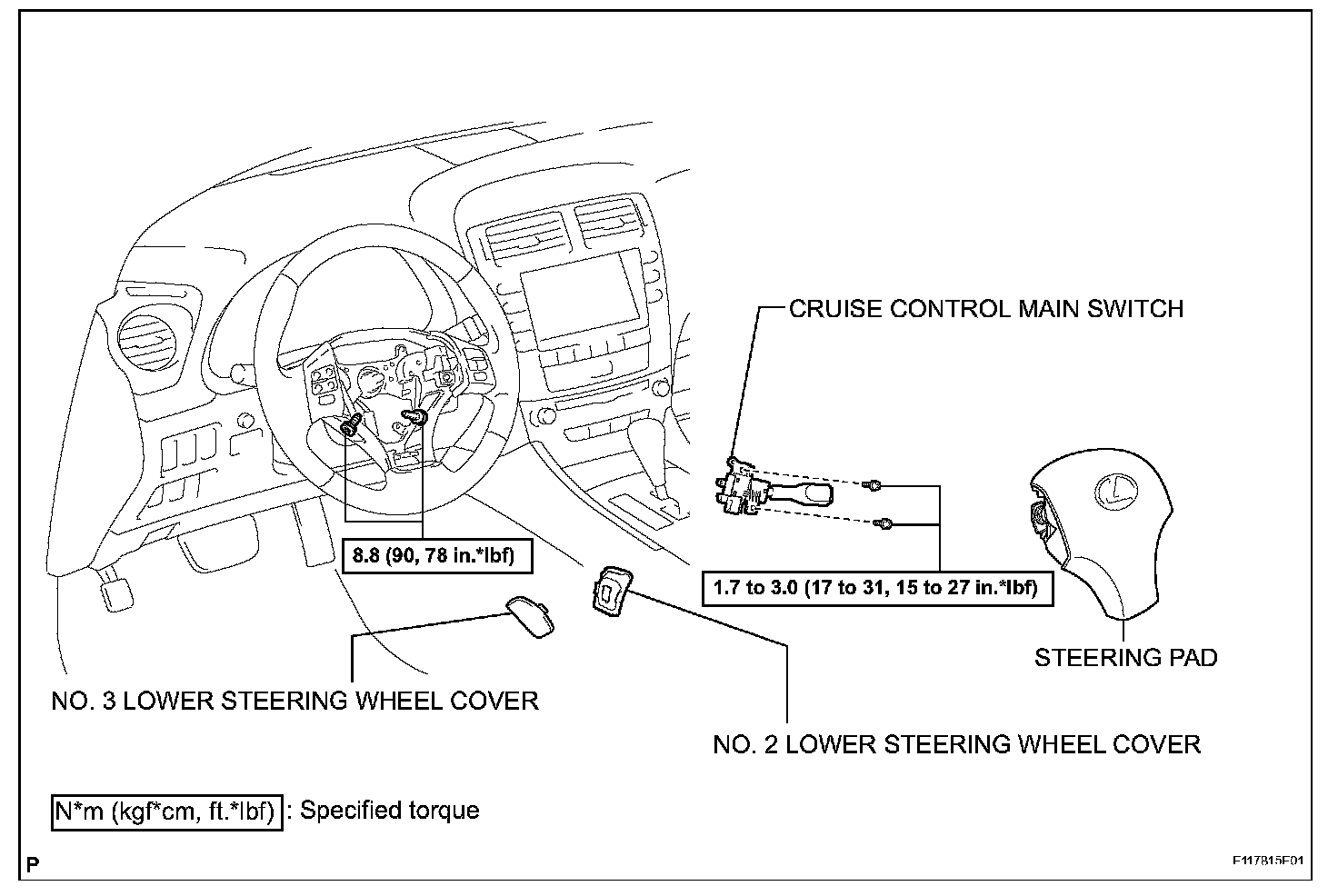 CRUISE CONTROL MAIN SWITCH

8.8 (90, 78 in.*lbf)

1.7 to 3.0 (17 to 31, 15 to 27 in.*lbf)

STEERING PAD

NO. 3 LOWER STEERING WHEEL COVER

NO. 2 LOWER STEERING WHEEL COVER

N*m (kgf*cm, ft.*lbf) : Specified torque

P

E117815E01