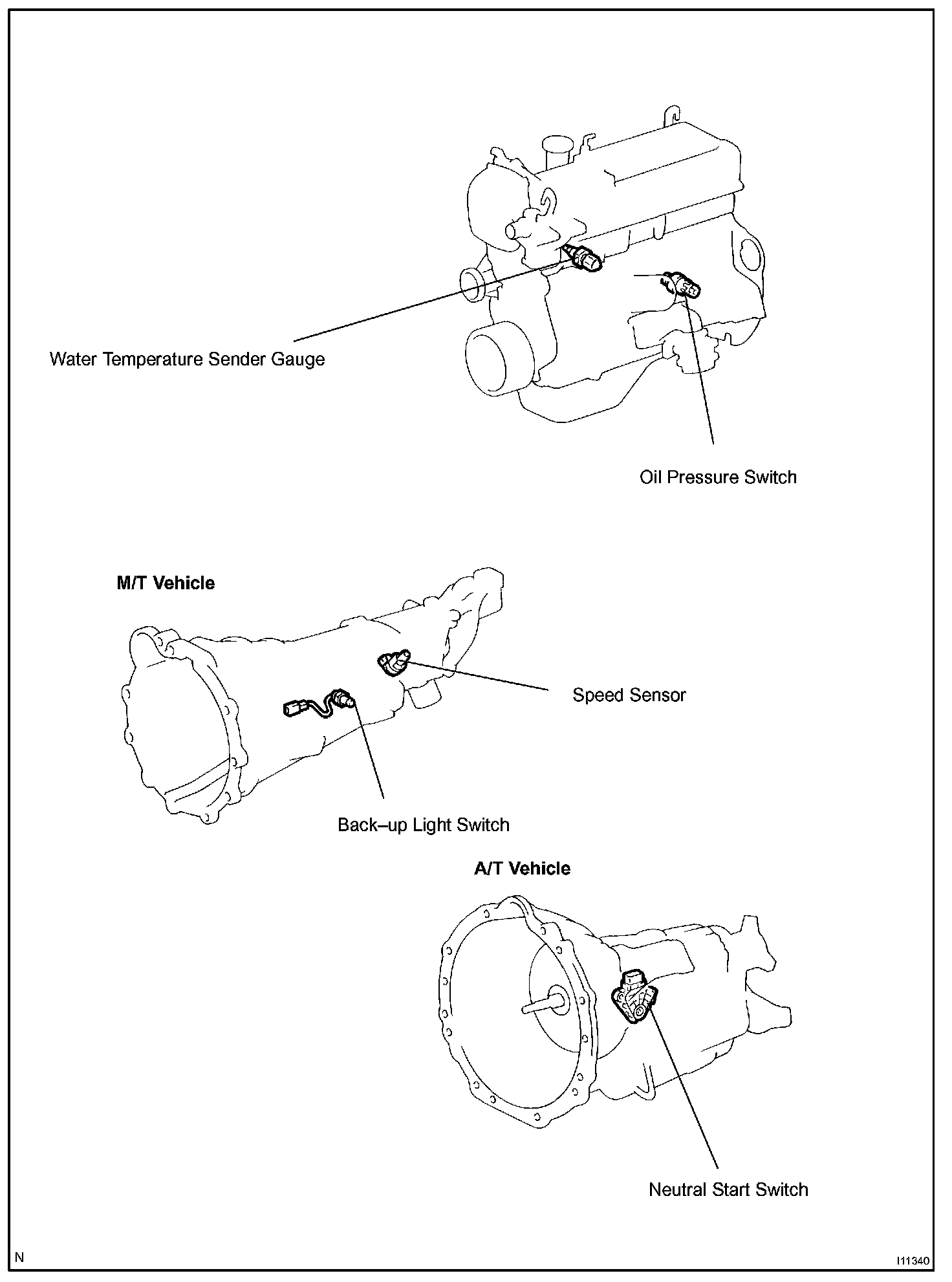 Water Temperature Sender Gauge

Oil Pressure Switch

M/T Vehicle

Speed Sensor

Back–up Light Switch

A/T Vehicle

Neutral Start Switch

N

I11340