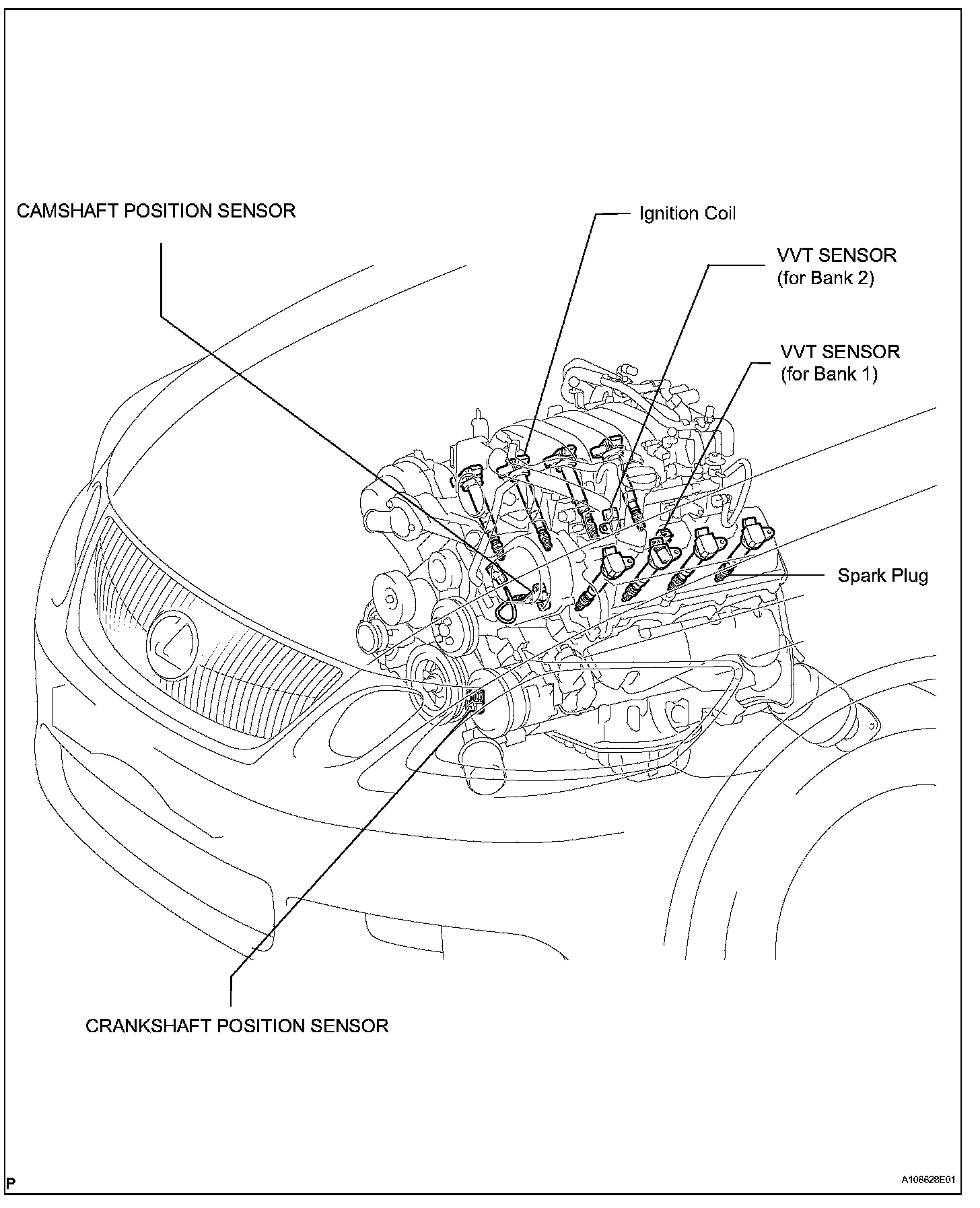 CAMSHAFT POSITION SENSOR

Ignition Coil

VVT SENSOR
(for Bank 2)

VVT SENSOR
(for Bank 1)

Spark Plug

CRANKSHAFT POSITION SENSOR

P

A106628E01