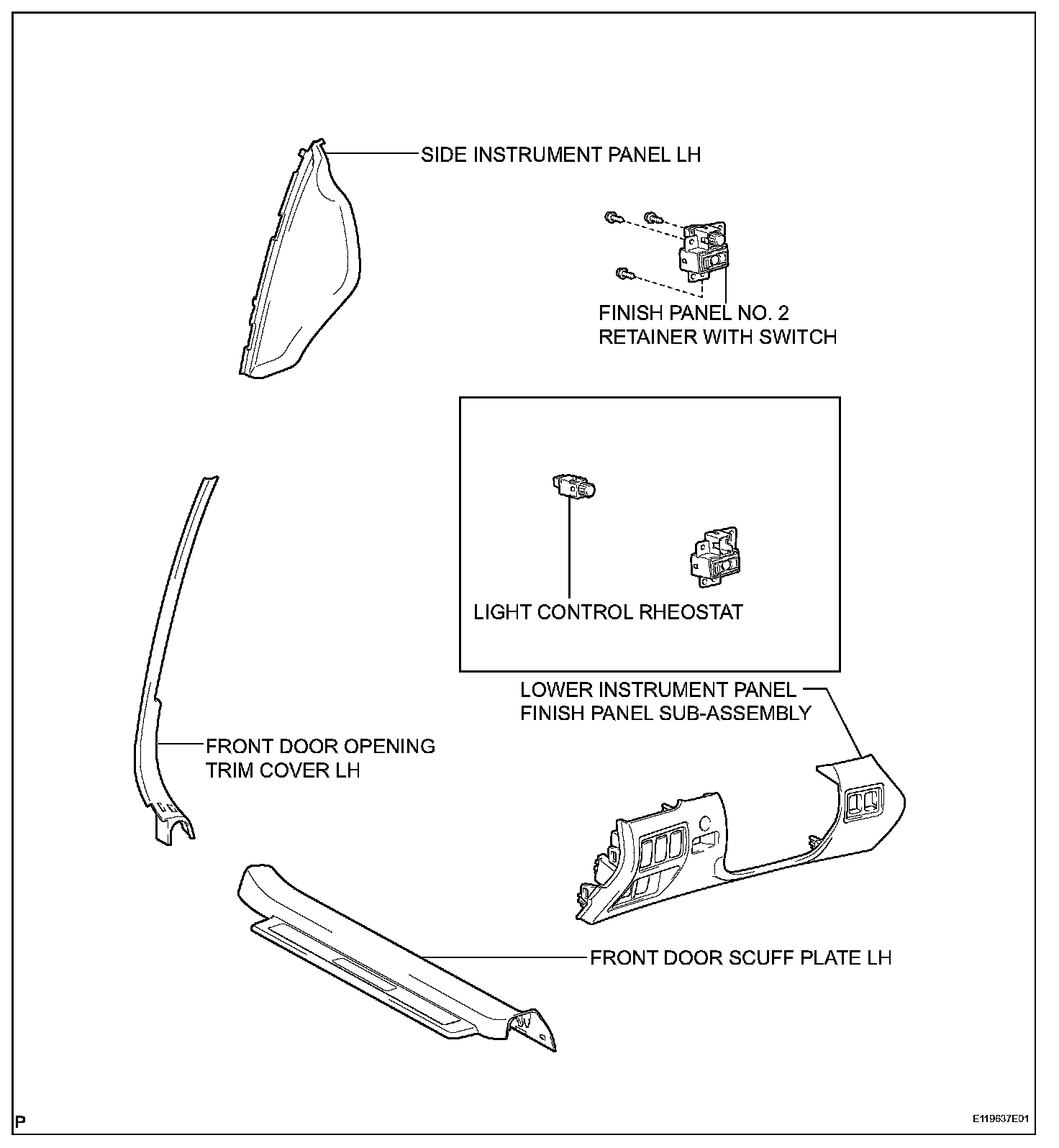 SIDE INSTRUMENT PANEL LH

FINISH PANEL NO. 2 RETAINER WITH SWITCH

LIGHT CONTROL RHEOSTAT

LOWER INSTRUMENT PANEL FINISH PANEL SUB-ASSEMBLY

FRONT DOOR OPENING TRIM COVER LH

FRONT DOOR SCUFF PLATE LH

P

E119637E01