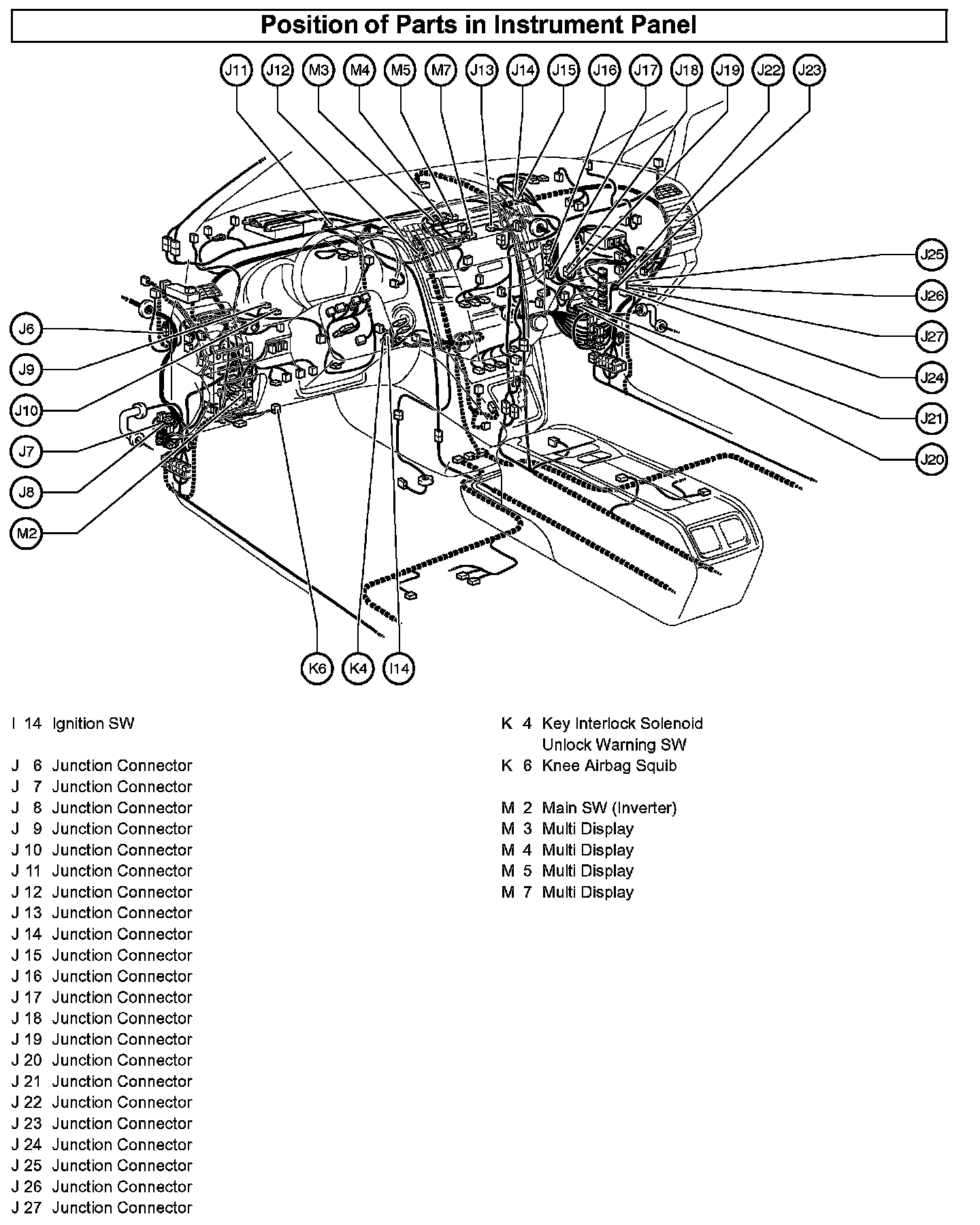 Position of Parts in Instrument Panel

J11 J12 M3 M4 M5 M7 J13 J14 J15 J16 J17 J18 J19 J22 J23

J25
J26
J27
J24
J21
J20

J6
J9
J10
J7
J8
M2

K6 K4 I14

I 14 Ignition SW

J 6 Junction Connector
J 7 Junction Connector
J 8 Junction Connector
J 9 Junction Connector
J 10 Junction Connector
J 11 Junction Connector
J 12 Junction Connector
J 13 Junction Connector
J 14 Junction Connector
J 15 Junction Connector
J 16 Junction Connector
J 17 Junction Connector
J 18 Junction Connector
J 19 Junction Connector
J 20 Junction Connector
J 21 Junction Connector
J 22 Junction Connector
J 23 Junction Connector
J 24 Junction Connector
J 25 Junction Connector
J 26 Junction Connector
J 27 Junction Connector

K 4 Key Interlock Solenoid
Unlock Warning SW
K 6 Knee Airbag Squib

M 2 Main SW (Inverter)
M 3 Multi Display
M 4 Multi Display
M 5 Multi Display
M 7 Multi Display