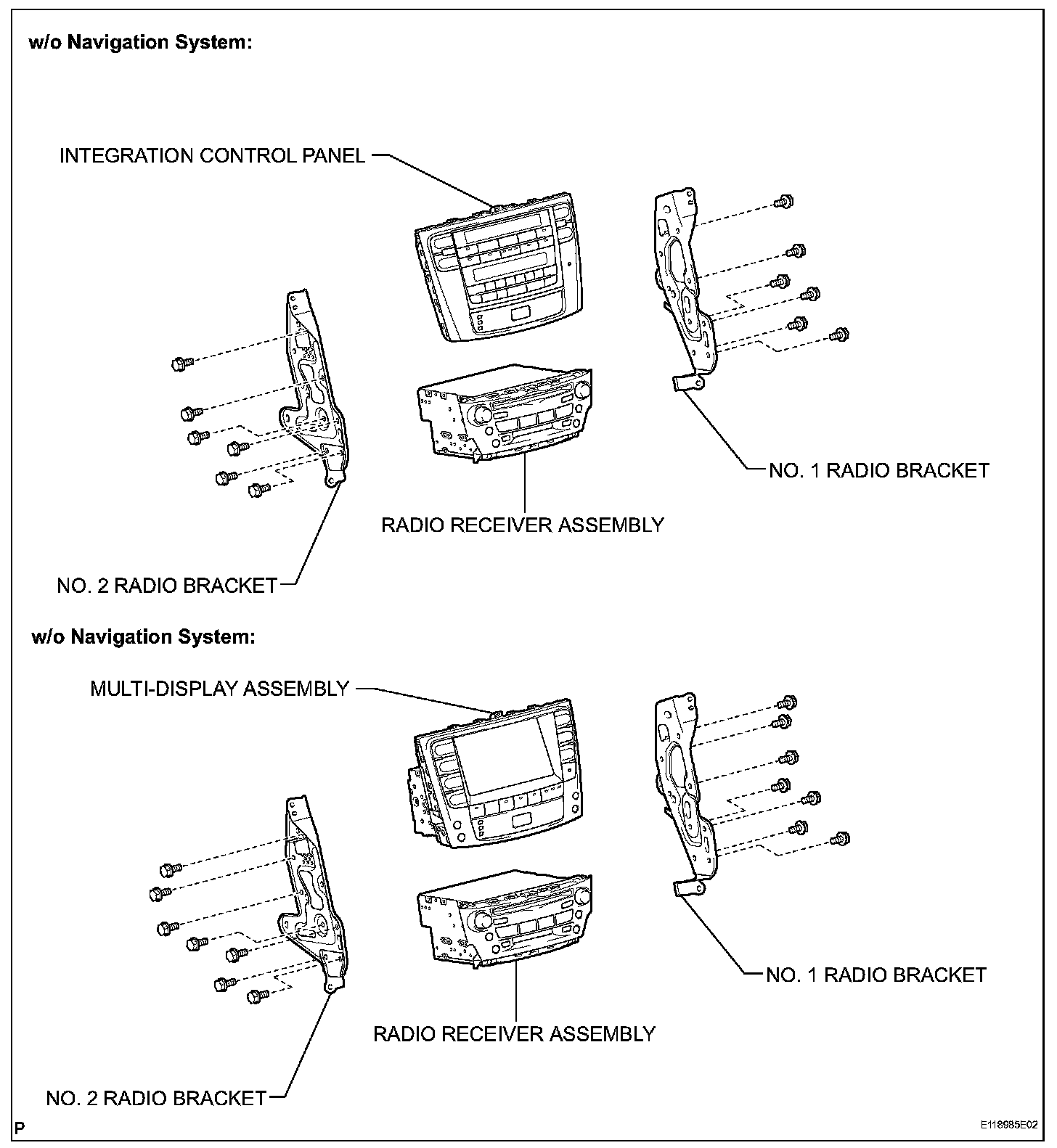 w/o Navigation System:

INTEGRATION CONTROL PANEL

NO. 1 RADIO BRACKET

RADIO RECEIVER ASSEMBLY

NO. 2 RADIO BRACKET

w/o Navigation System:

MULTI-DISPLAY ASSEMBLY

NO. 1 RADIO BRACKET

RADIO RECEIVER ASSEMBLY

NO. 2 RADIO BRACKET

P

E118985E02