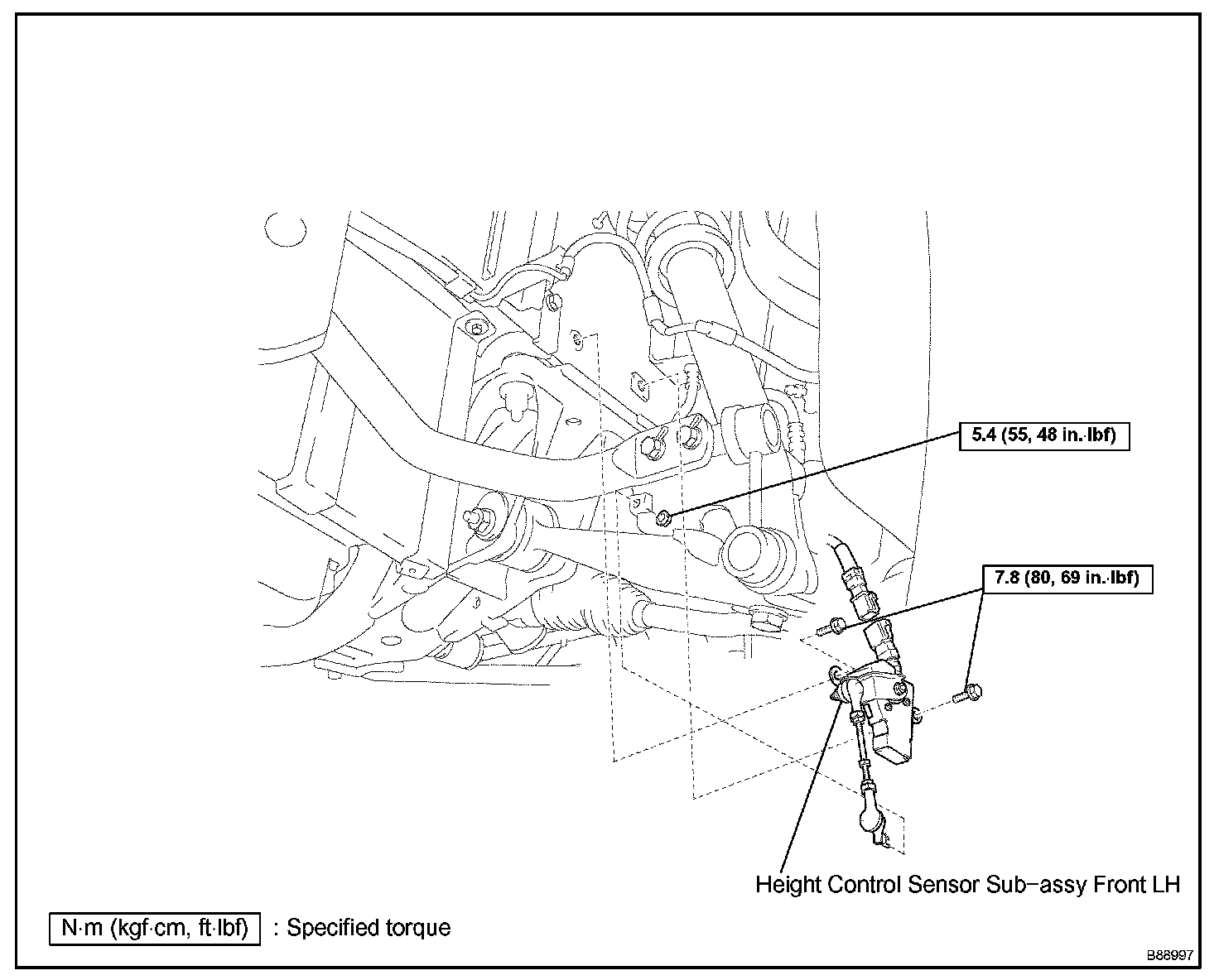 5.4 (55, 48 in.·lbf)

7.8 (80, 69 in.·lbf)

Height Control Sensor Sub−assy Front LH

N·m (kgf·cm, ft·lbf) : Specified torque

B88997