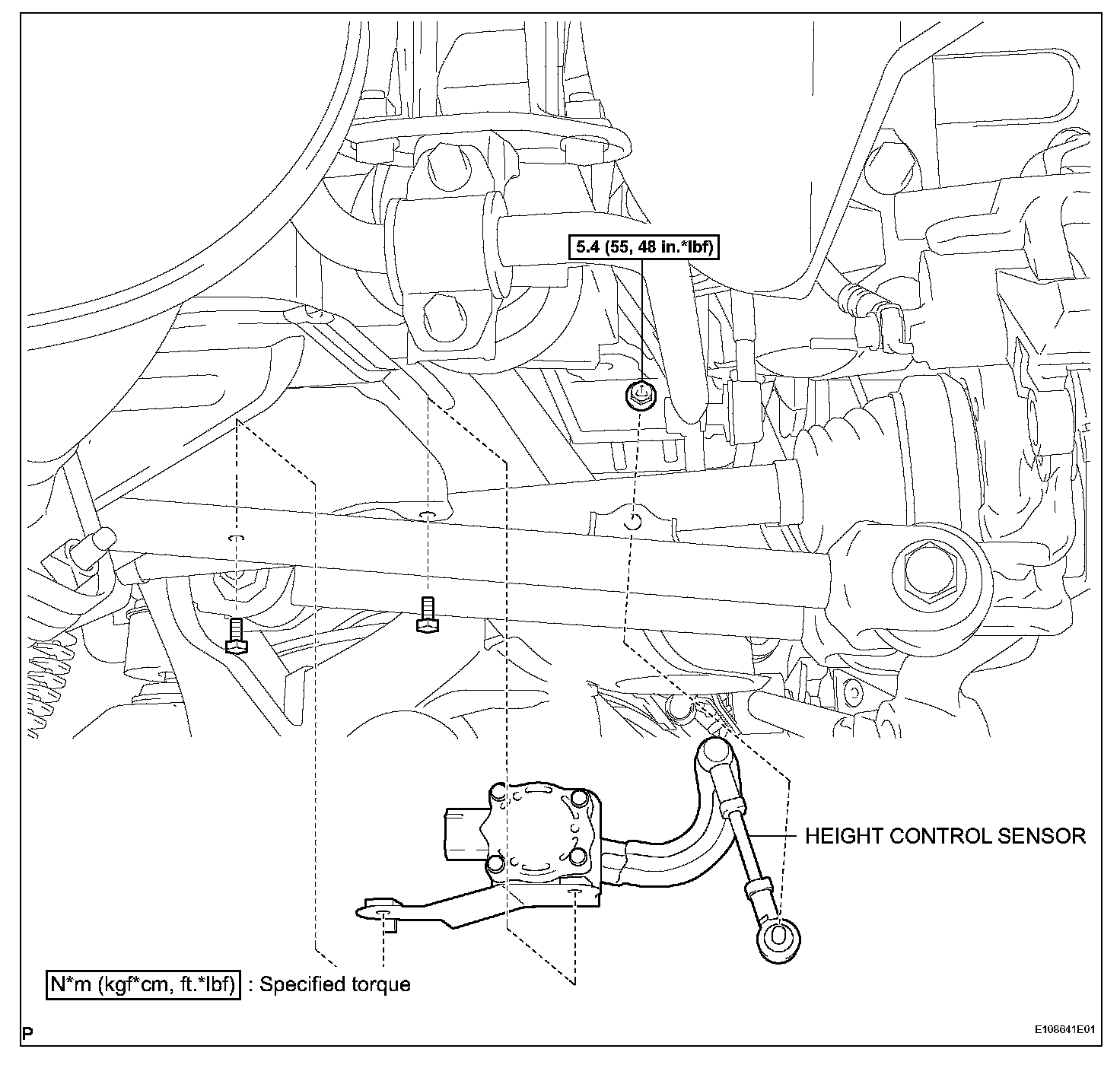 5.4 (55, 48 in.*lbf)

HEIGHT CONTROL SENSOR

N*m (kgf*cm, ft.*lbf) : Specified torque

P

E108641E01