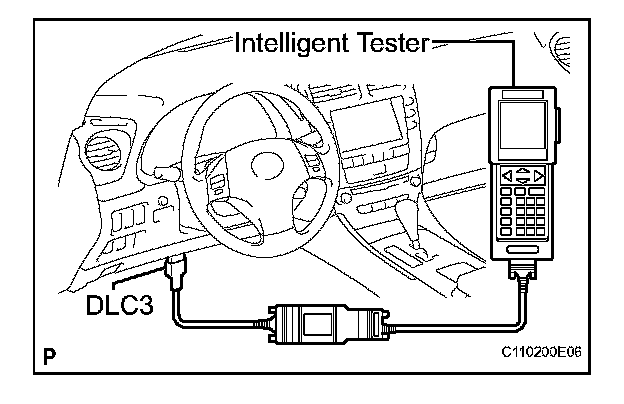 Intelligent Tester

DLC3

P

C110200E06