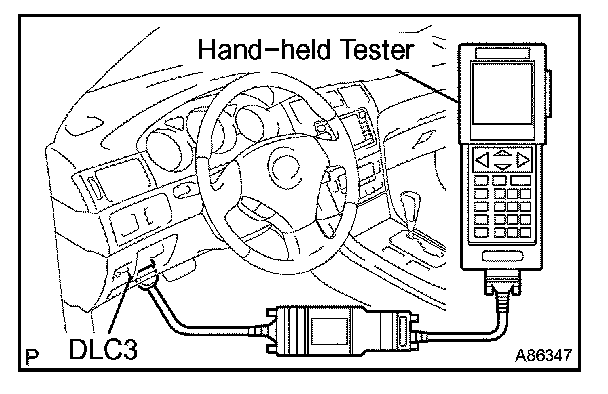 Hand-held Tester

DLC3

P

A86347