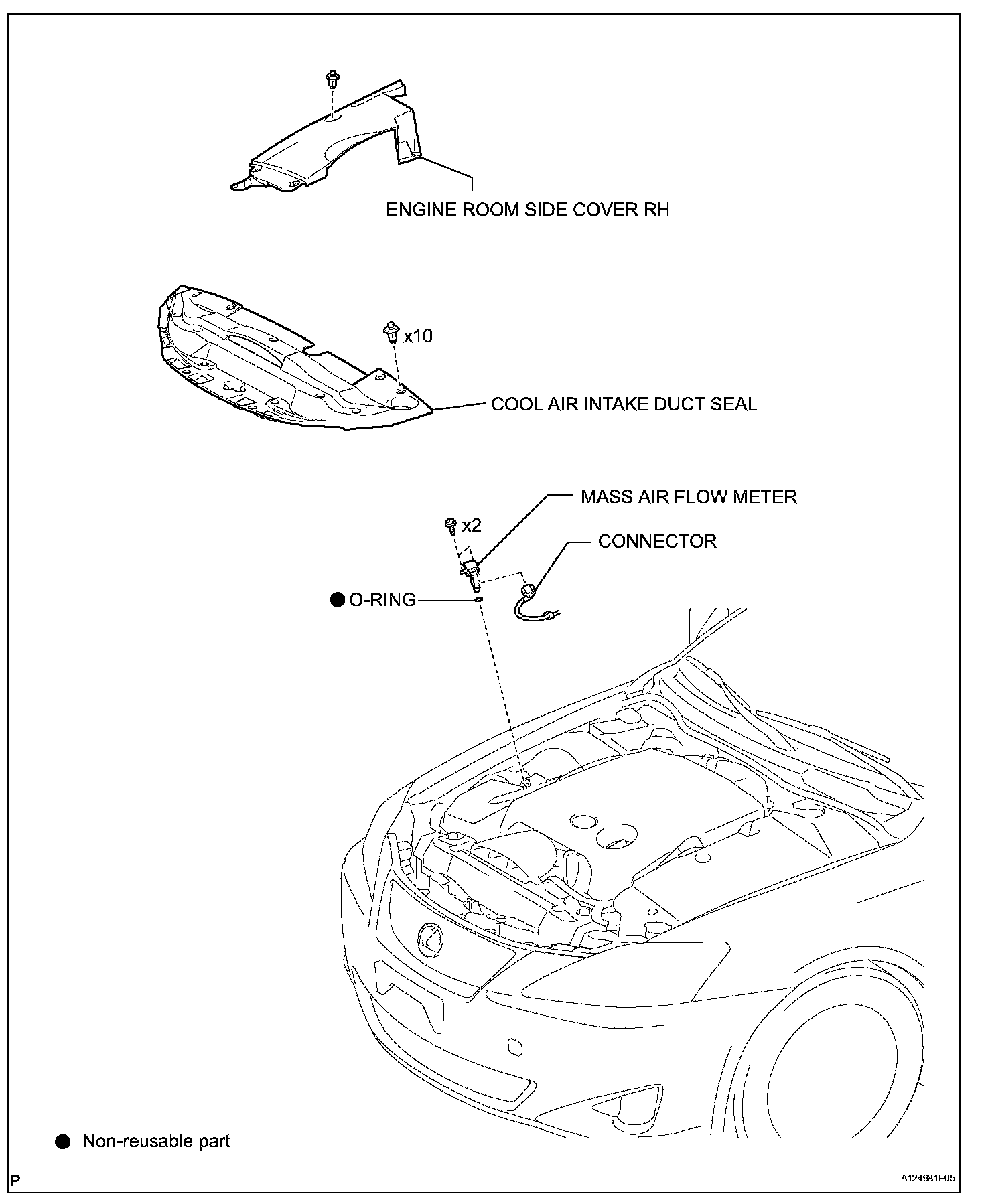 ENGINE ROOM SIDE COVER RH

x10

COOL AIR INTAKE DUCT SEAL

MASS AIR FLOW METER

x2

CONNECTOR

● O-RING

● Non-reusable part

P

A124981E05