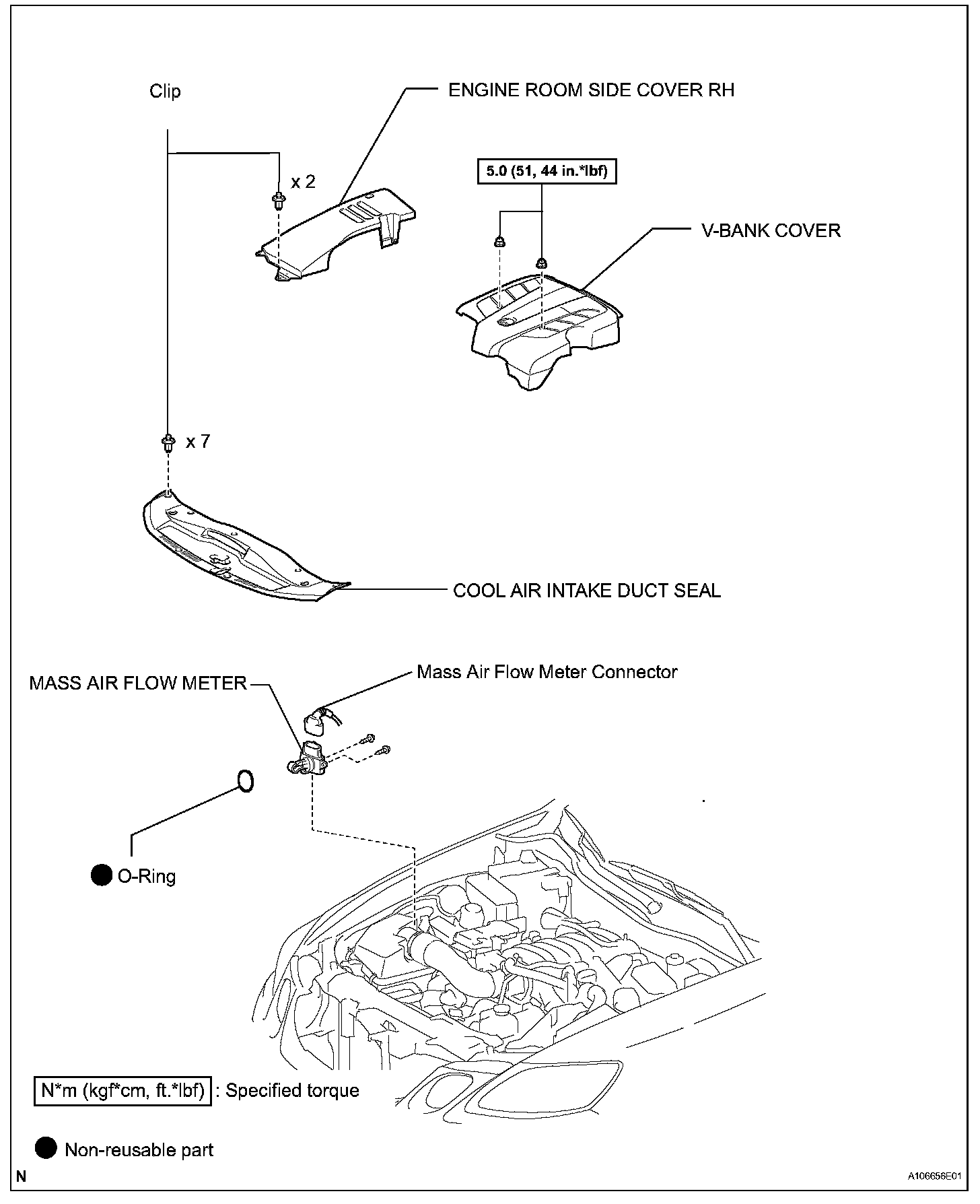 Clip

ENGINE ROOM SIDE COVER RH

x 2

5.0 (51, 44 in.*lbf)

V-BANK COVER

x 7

COOL AIR INTAKE DUCT SEAL

MASS AIR FLOW METER

Mass Air Flow Meter Connector

O-Ring

N*m (kgf*cm, ft.*lbf) : Specified torque

Non-reusable part

N

A106656E01