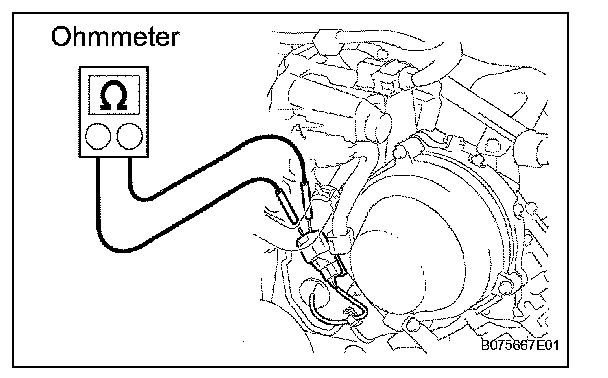 Ohmmeter

Ω

B075667E01