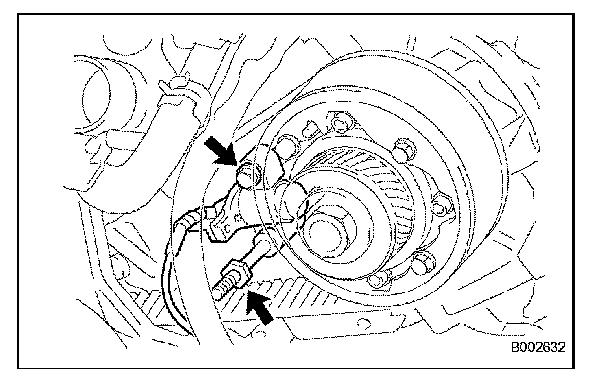 B002632