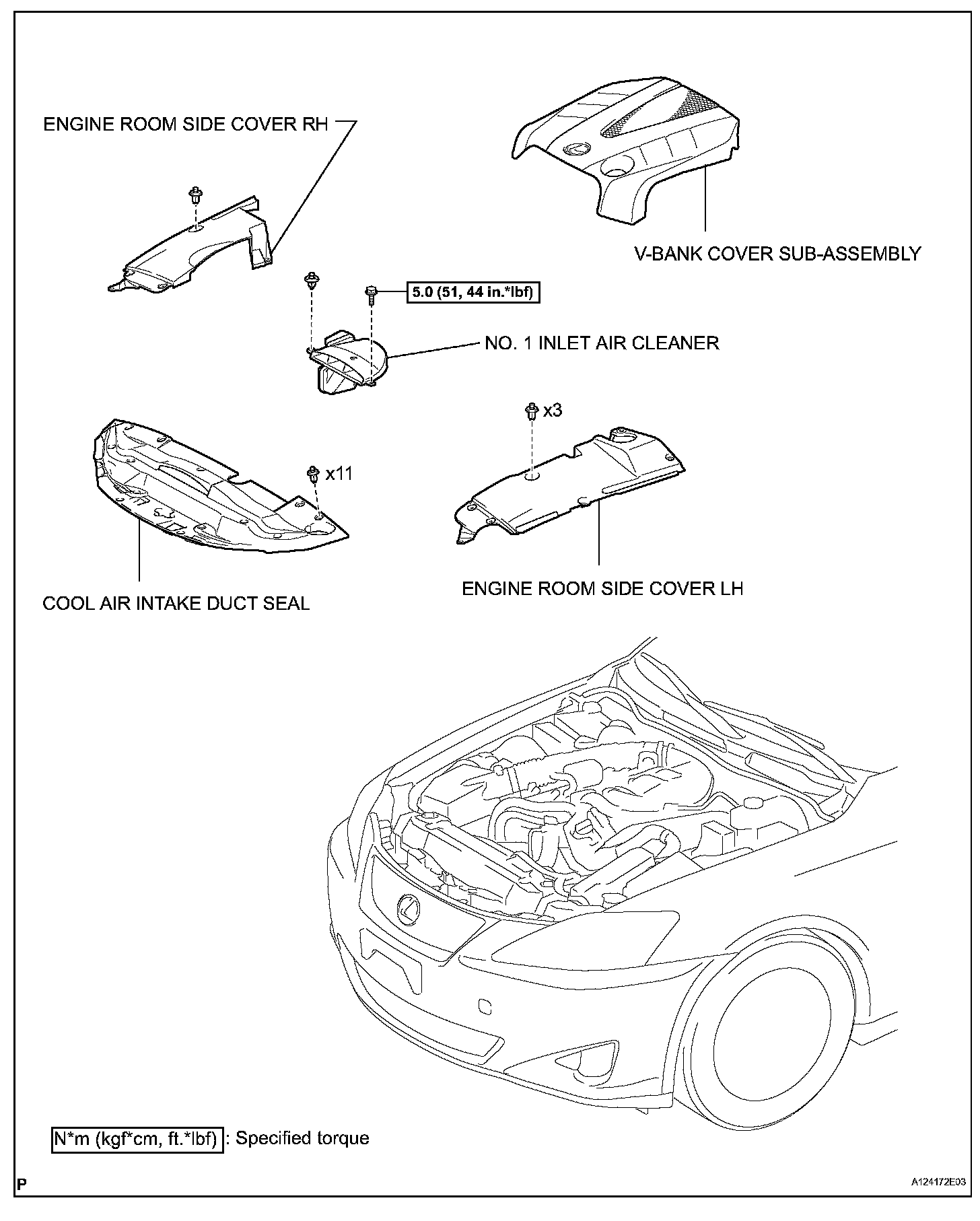 ENGINE ROOM SIDE COVER RH

V-BANK COVER SUB-ASSEMBLY

5.0 (51, 44 in.*lbf)

NO. 1 INLET AIR CLEANER

x3

x11

COOL AIR INTAKE DUCT SEAL

ENGINE ROOM SIDE COVER LH

N*m (kgf*cm, ft.*lbf) : Specified torque

P

A124172E03