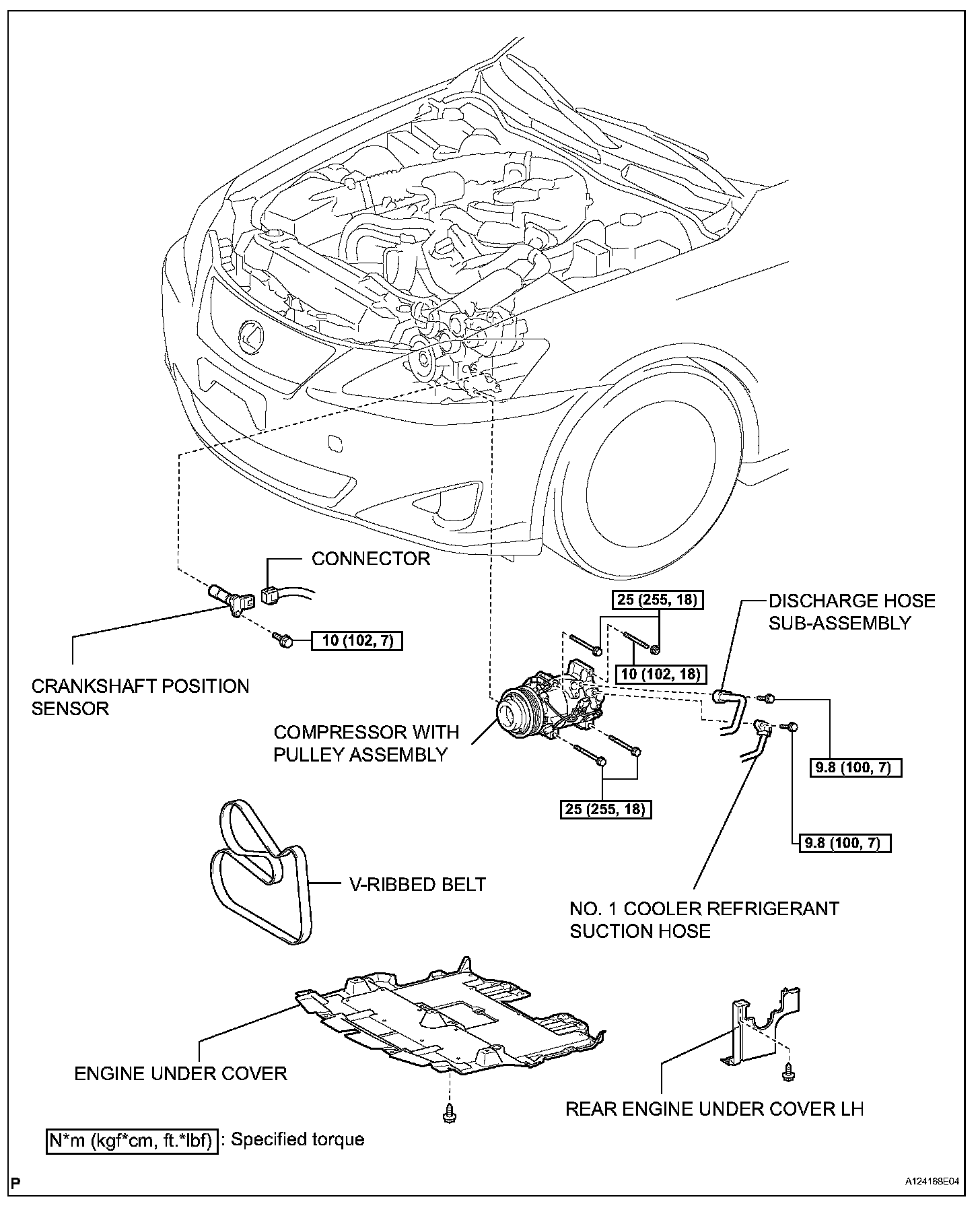 CONNECTOR

25 (255, 18)

DISCHARGE HOSE SUB-ASSEMBLY

10 (102, 7)

10 (102, 18)

CRANKSHAFT POSITION SENSOR

COMPRESSOR WITH PULLEY ASSEMBLY

9.8 (100, 7)

25 (255, 18)

9.8 (100, 7)

V-RIBBED BELT

NO. 1 COOLER REFRIGERANT SUCTION HOSE

ENGINE UNDER COVER

REAR ENGINE UNDER COVER LH

N*m (kgf*cm, ft.*lbf) : Specified torque

P

A124168E04