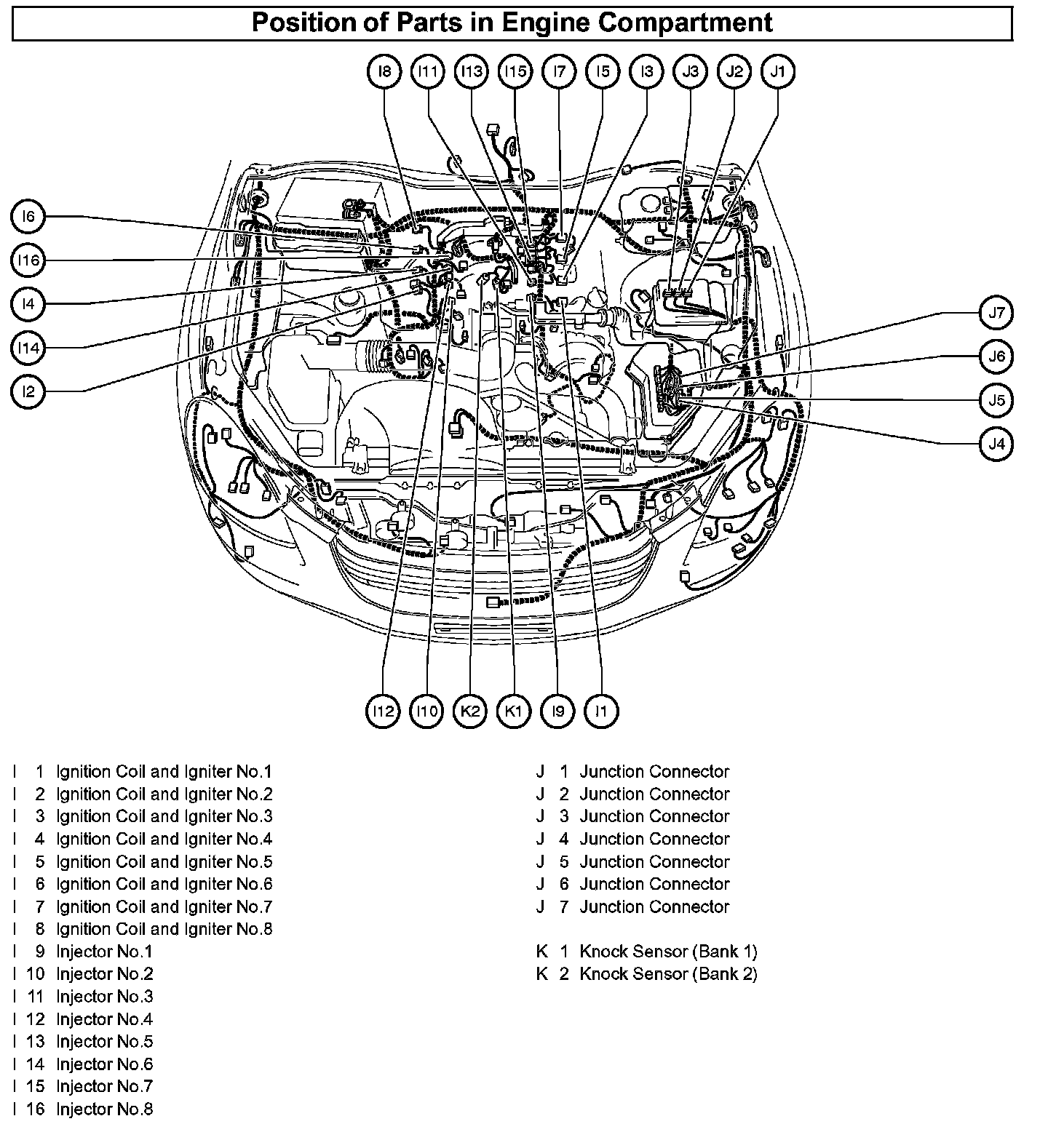 Position of Parts in Engine Compartment

I8 I11 I13 I15 I7 I5 I3 J3 J2 J1

I6
I16
I4
I14
I2

J7
J6
J5
J4

I12 I10 K2 K1 I9 I1

I 1 Ignition Coil and Igniter No.1
I 2 Ignition Coil and Igniter No.2
I 3 Ignition Coil and Igniter No.3
I 4 Ignition Coil and Igniter No.4
I 5 Ignition Coil and Igniter No.5
I 6 Ignition Coil and Igniter No.6
I 7 Ignition Coil and Igniter No.7
I 8 Ignition Coil and Igniter No.8
I 9 Injector No.1
I 10 Injector No.2
I 11 Injector No.3
I 12 Injector No.4
I 13 Injector No.5
I 14 Injector No.6
I 15 Injector No.7
I 16 Injector No.8

J 1 Junction Connector
J 2 Junction Connector
J 3 Junction Connector
J 4 Junction Connector
J 5 Junction Connector
J 6 Junction Connector
J 7 Junction Connector

K 1 Knock Sensor (Bank 1)
K 2 Knock Sensor (Bank 2)