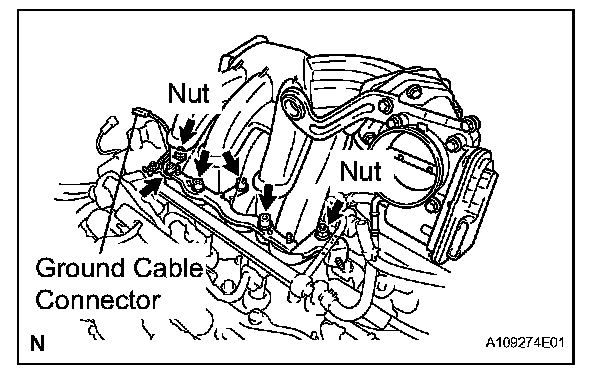 Nut

Nut

Ground Cable Connector

N

A109274E01