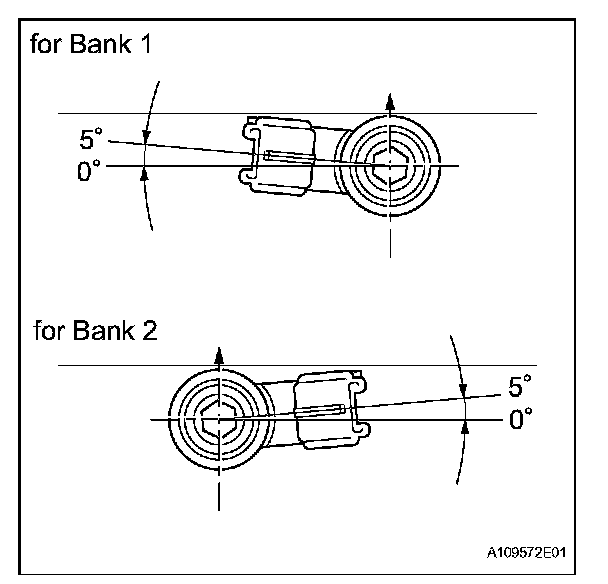 for Bank 1

5°
0°

for Bank 2

5°
0°

A109572E01