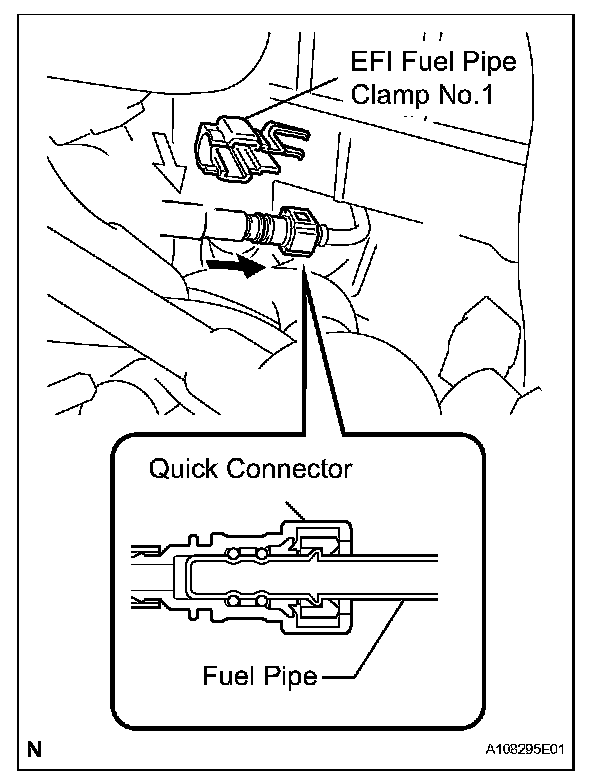 EFI Fuel Pipe Clamp No.1

Quick Connector

Fuel Pipe

N

A108295E01