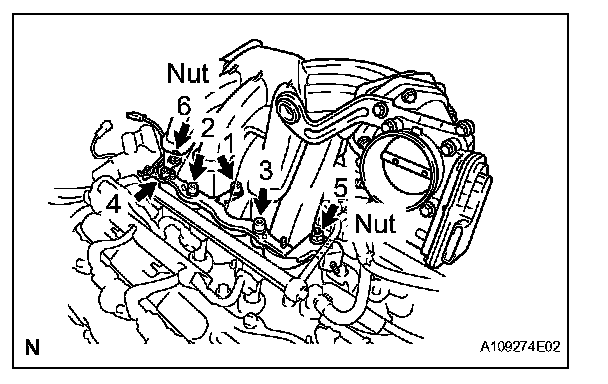 Nut
6
2
1
3
4
5
Nut
N
A109274E02