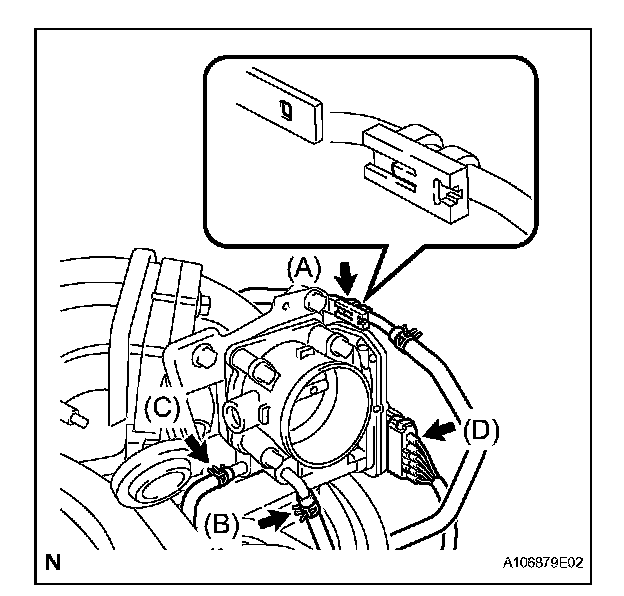 (A)
(C)
(D)
(B)
N
A106879E02