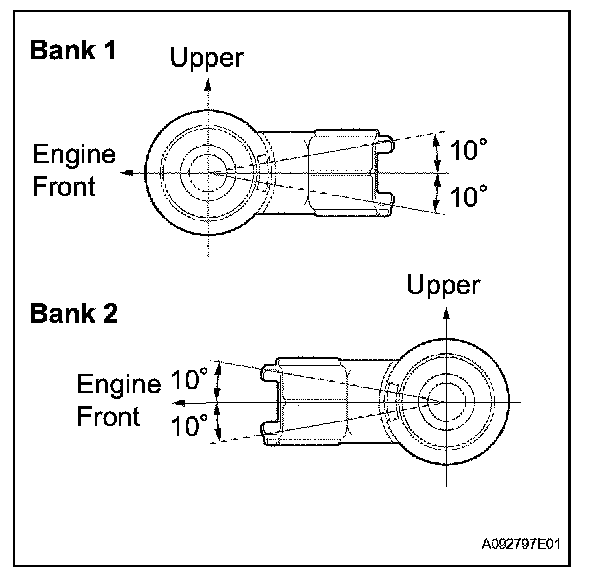 Bank 1
Upper
Engine Front
10°
10°

Bank 2
Upper
Engine Front
10°
10°

A092797E01