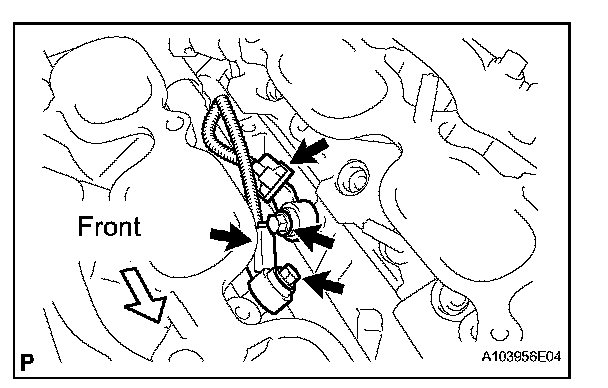 Front

P

A103956E04